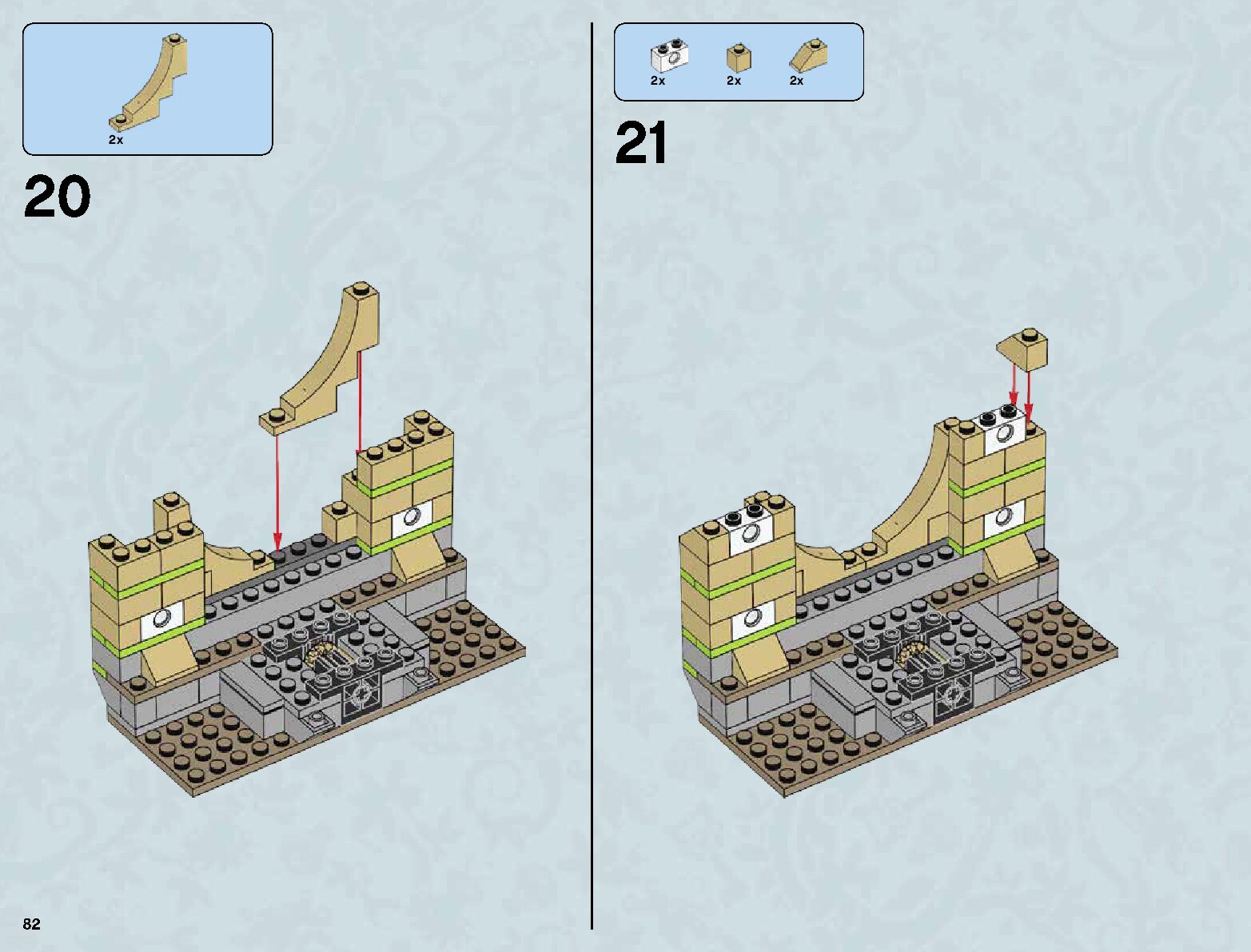 2x

20

2x 2x 2x

21

82