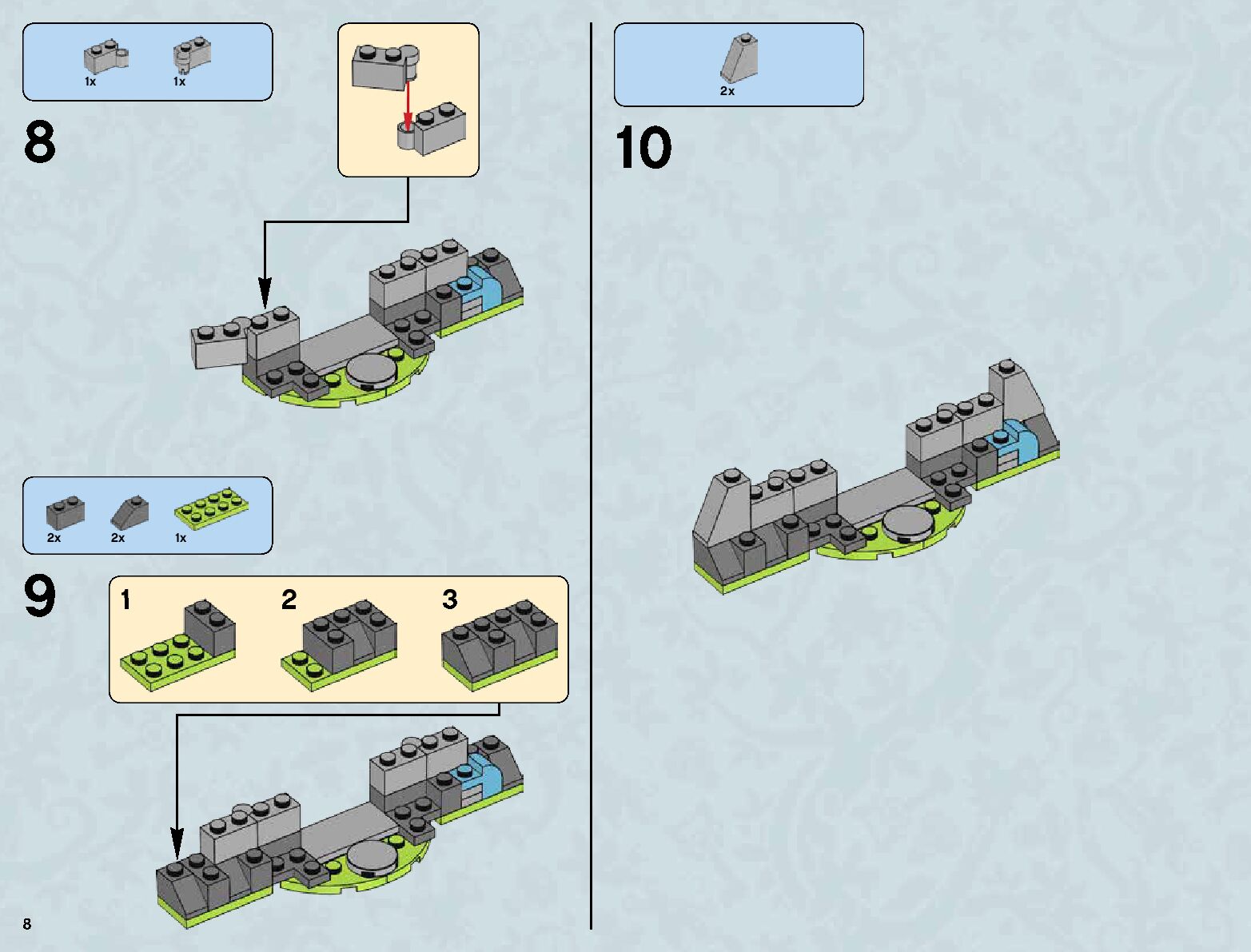 1x 1x

8

2x 2x 1x

9

1 2 3

8

2x

10