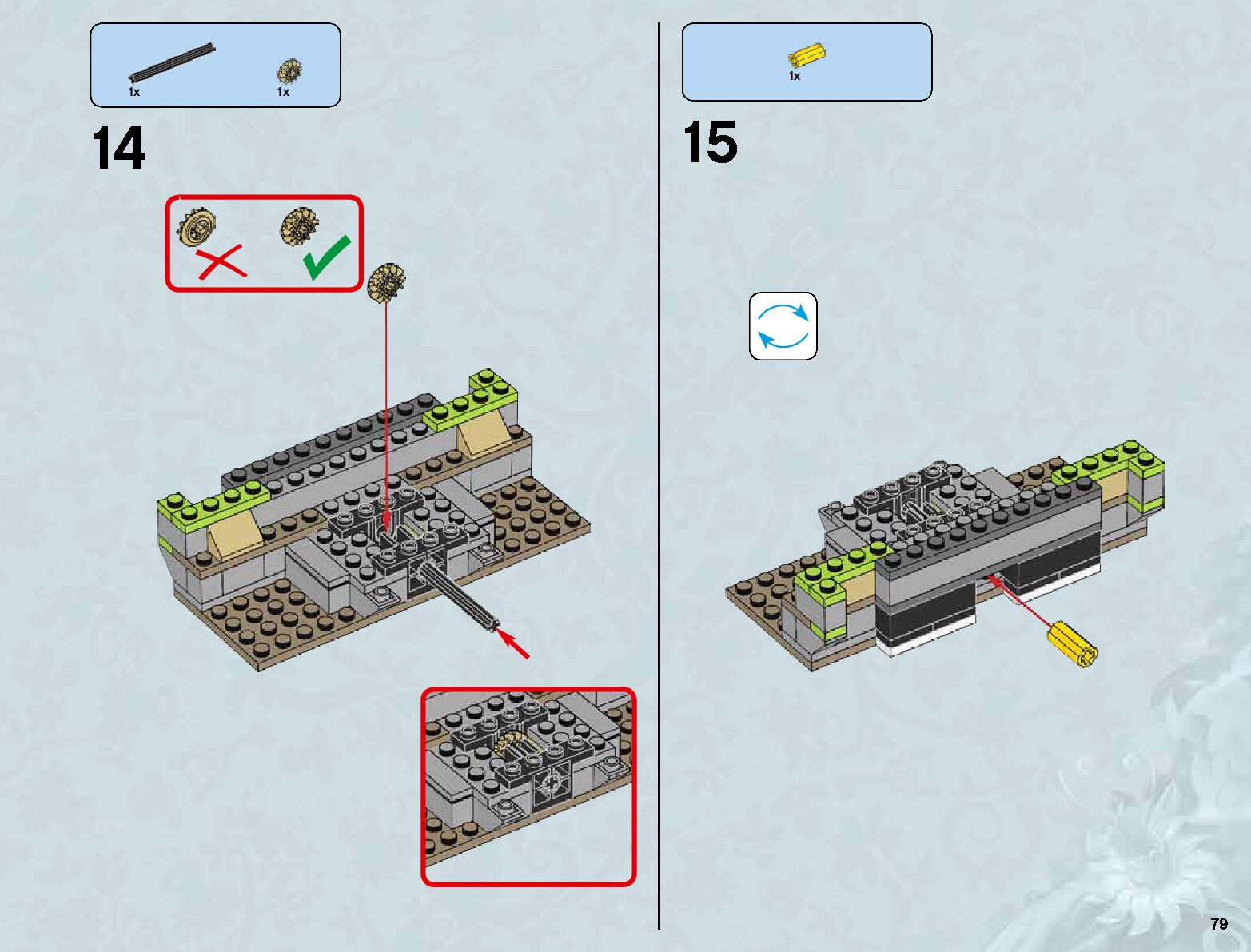 1x 1x

14

1x

15

79