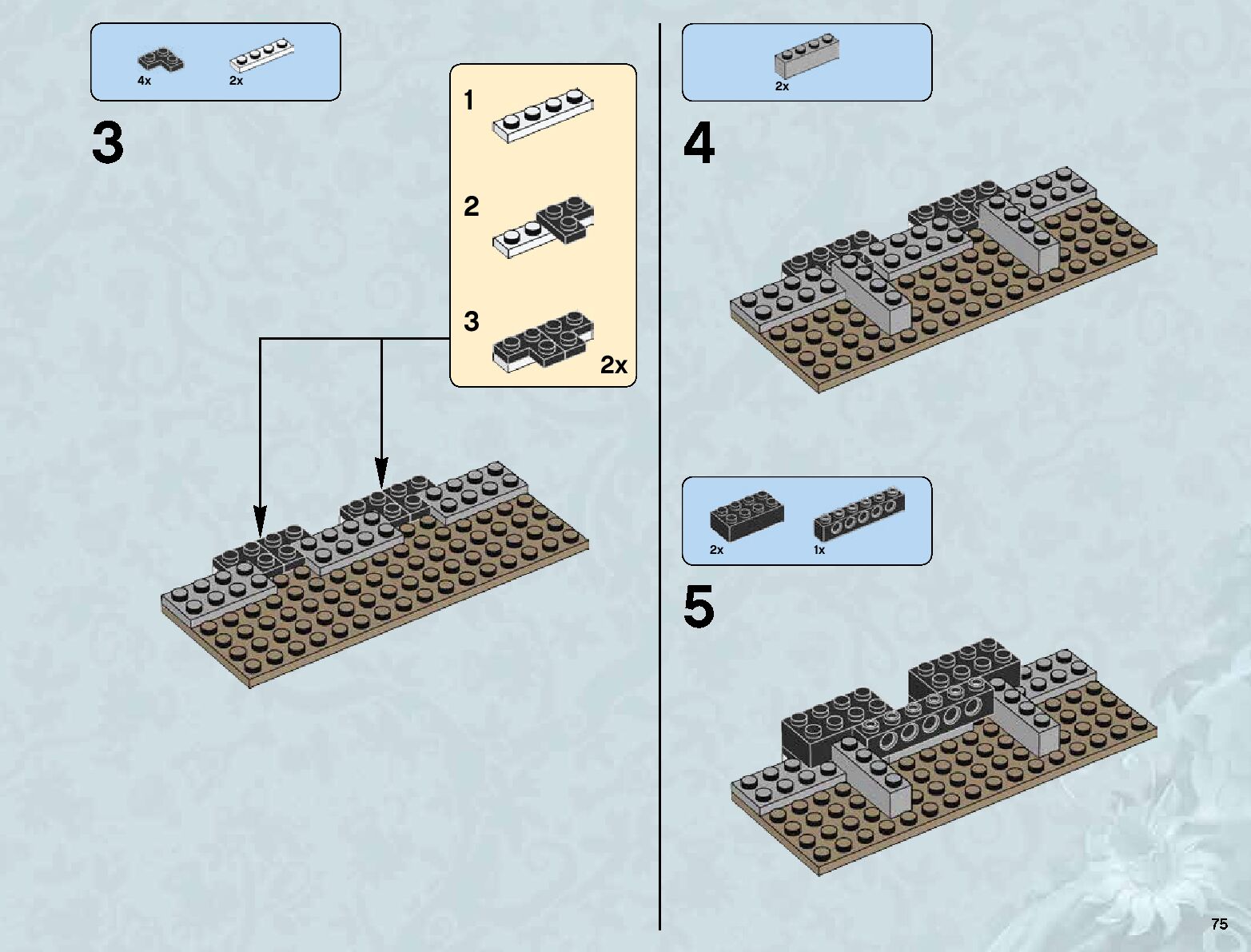 4x 2x

3

1

2

3

2x

2x

4

2x 1x

5

75