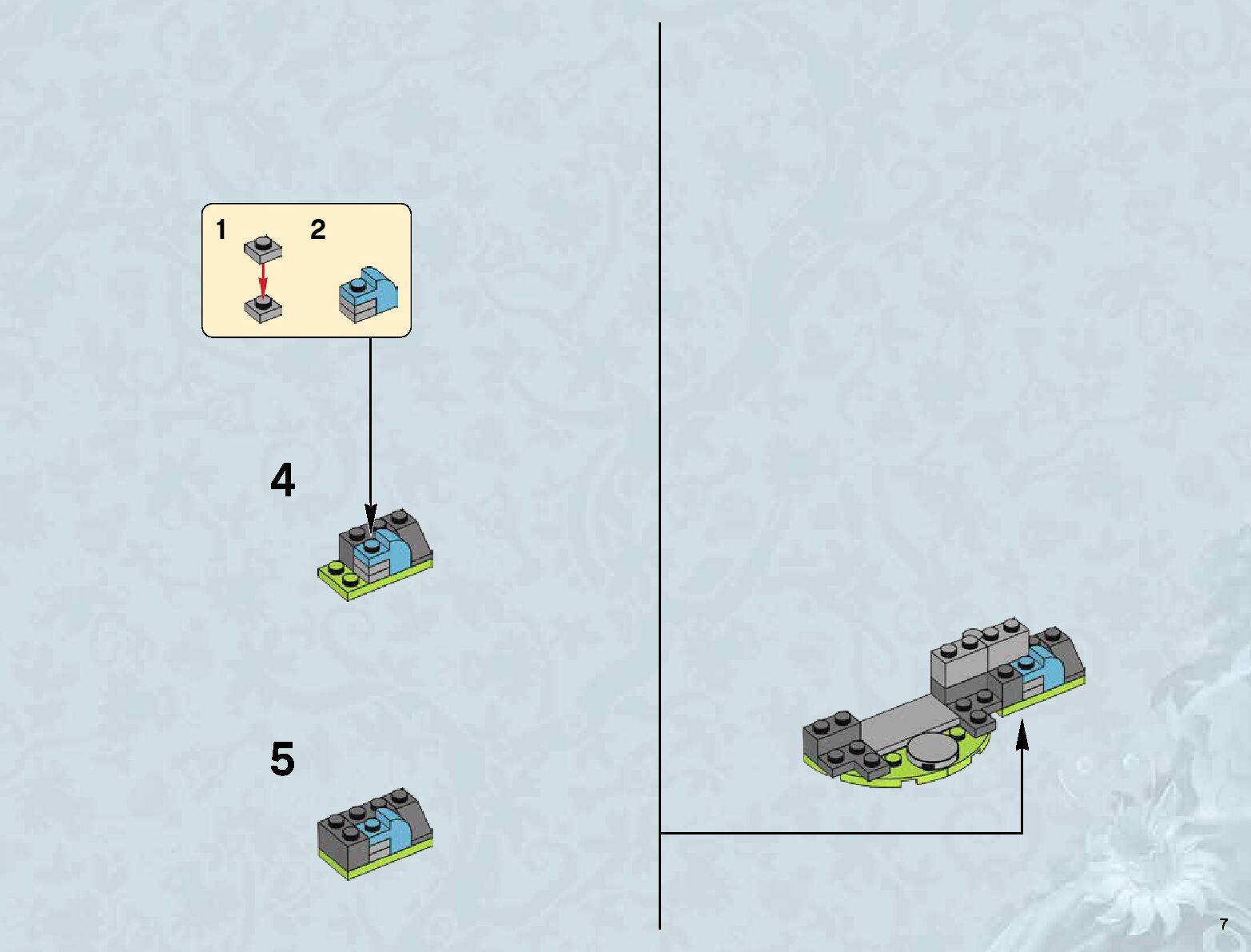 1 2

4

5

7