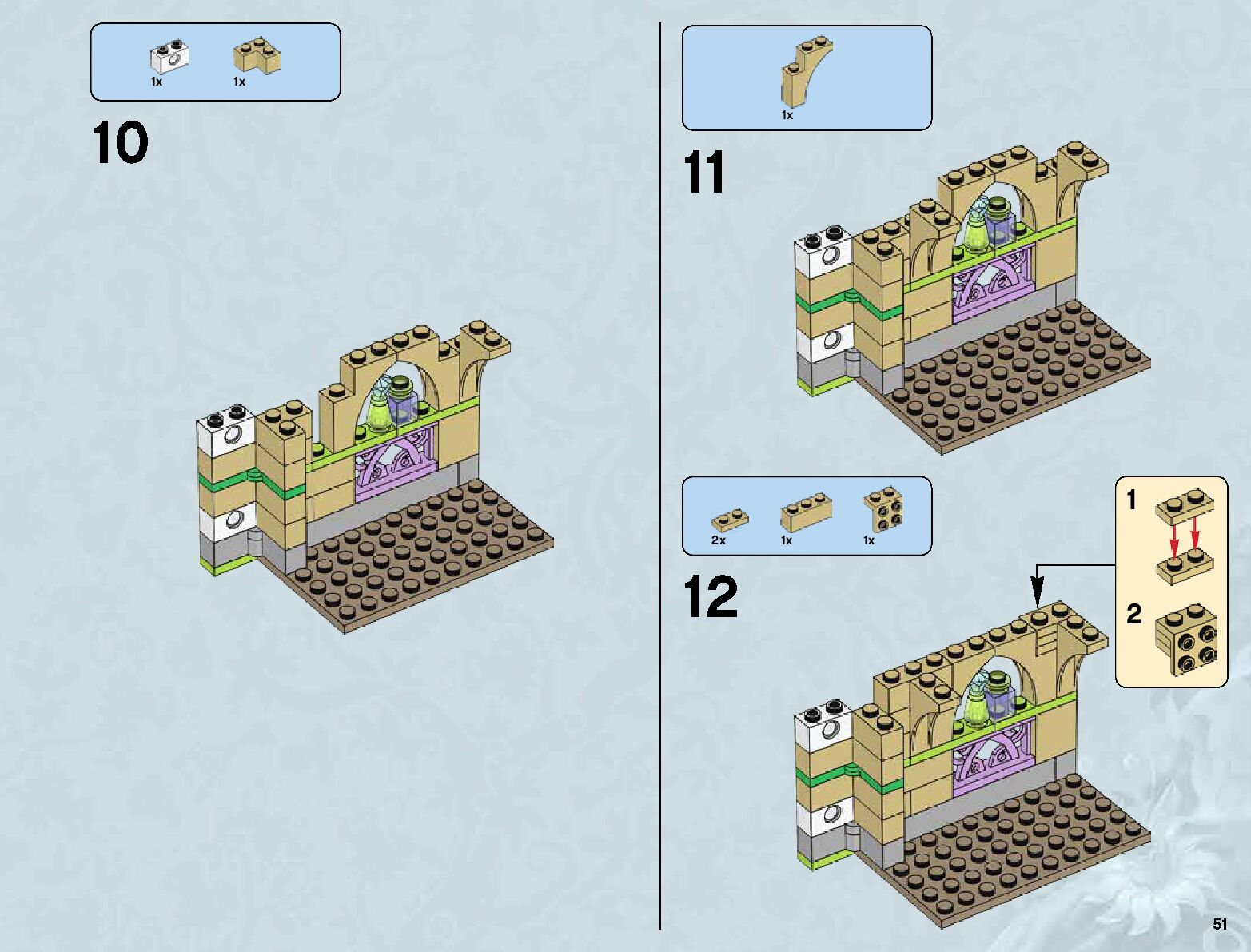 1x 1x

10

1x

11

2x 1x 1x

12

1

2

51