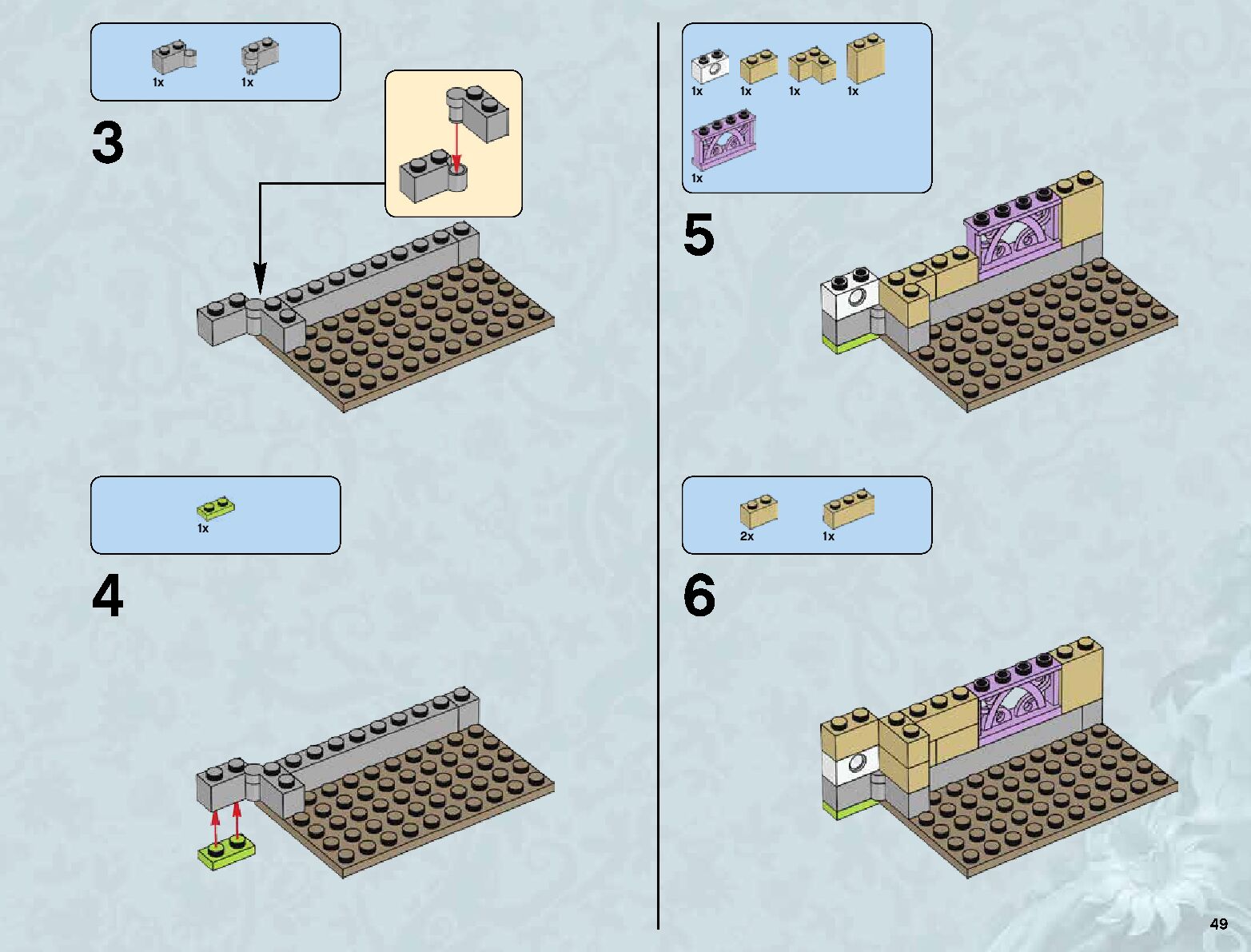 1x 1x

3

1x

4

1x 1x 1x 1x

1x

5

2x 1x

6

49