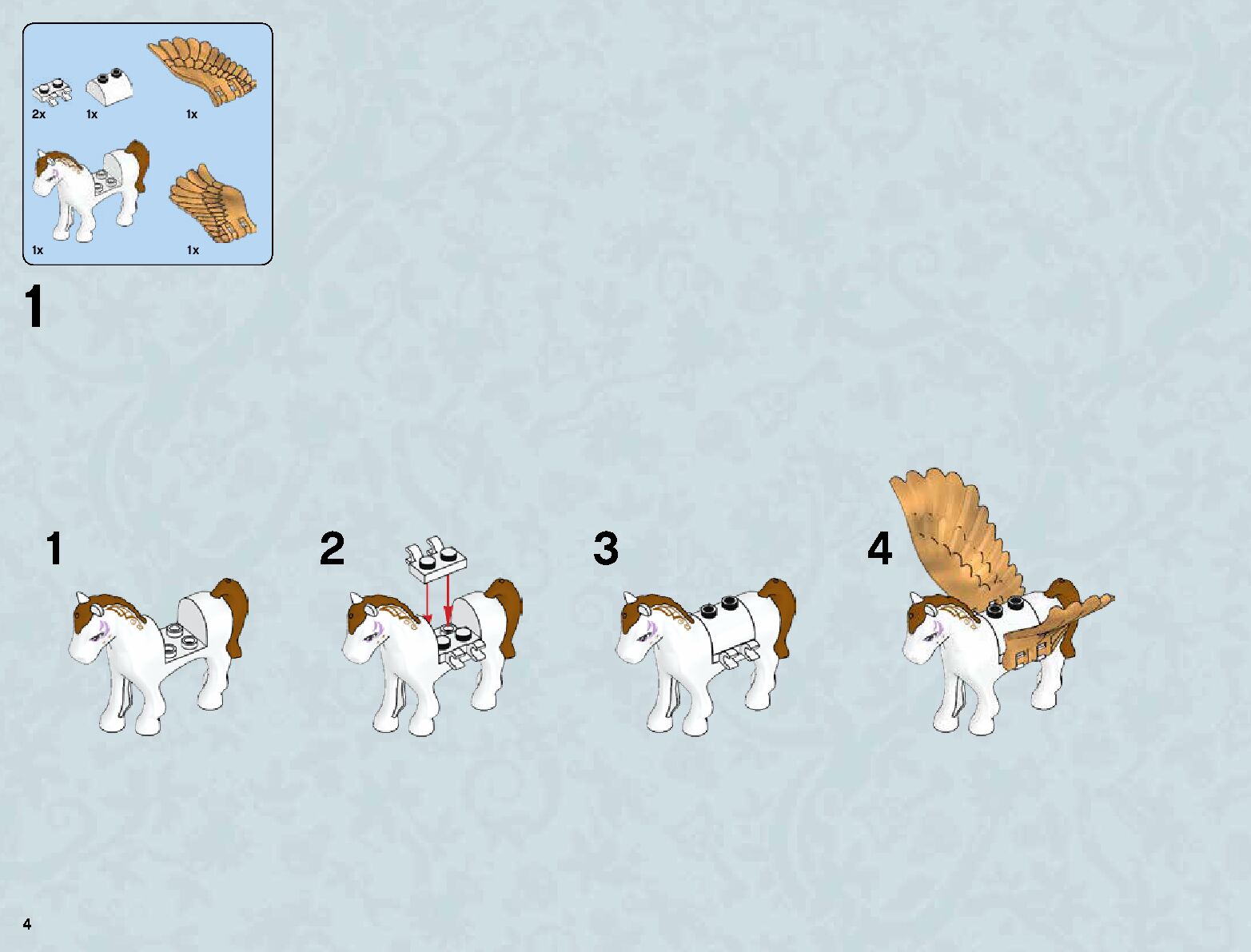 2x 1x 1x

1x 1x

1

1

2

3

4

4