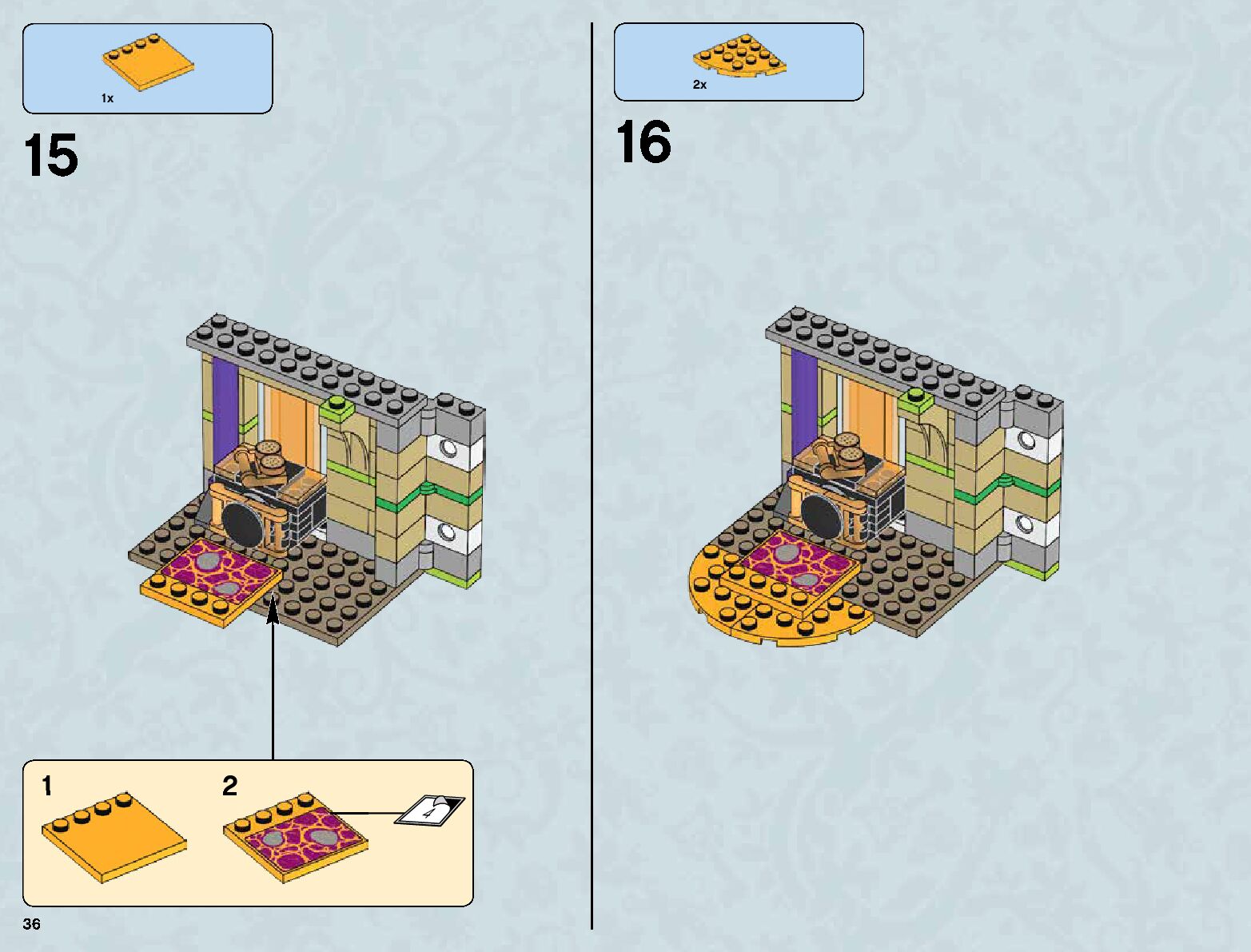 1x

15

1

2

4

36

2x

16