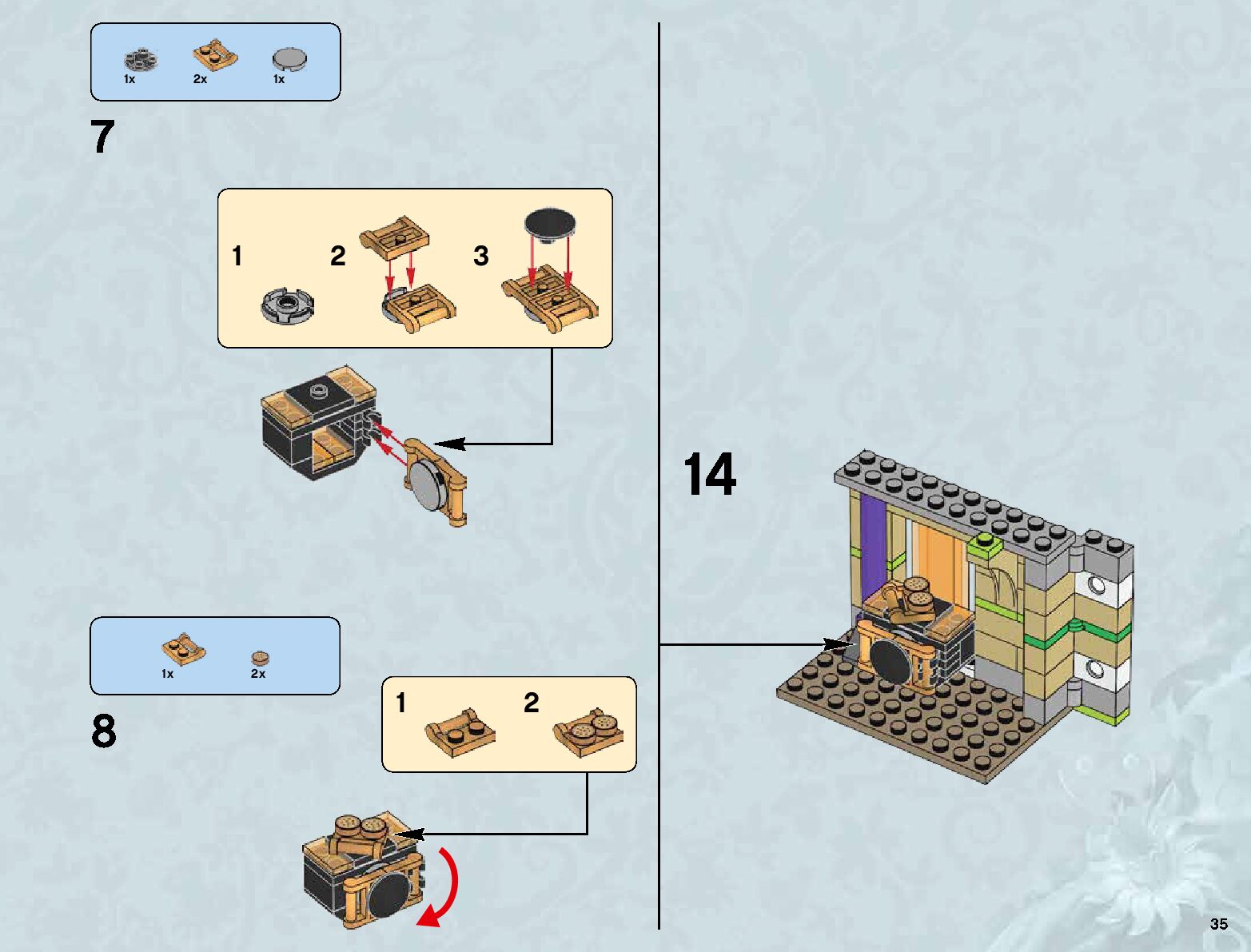 1x 2x 1x

7

1 2 3

1x 2x

8

1 2

14

35