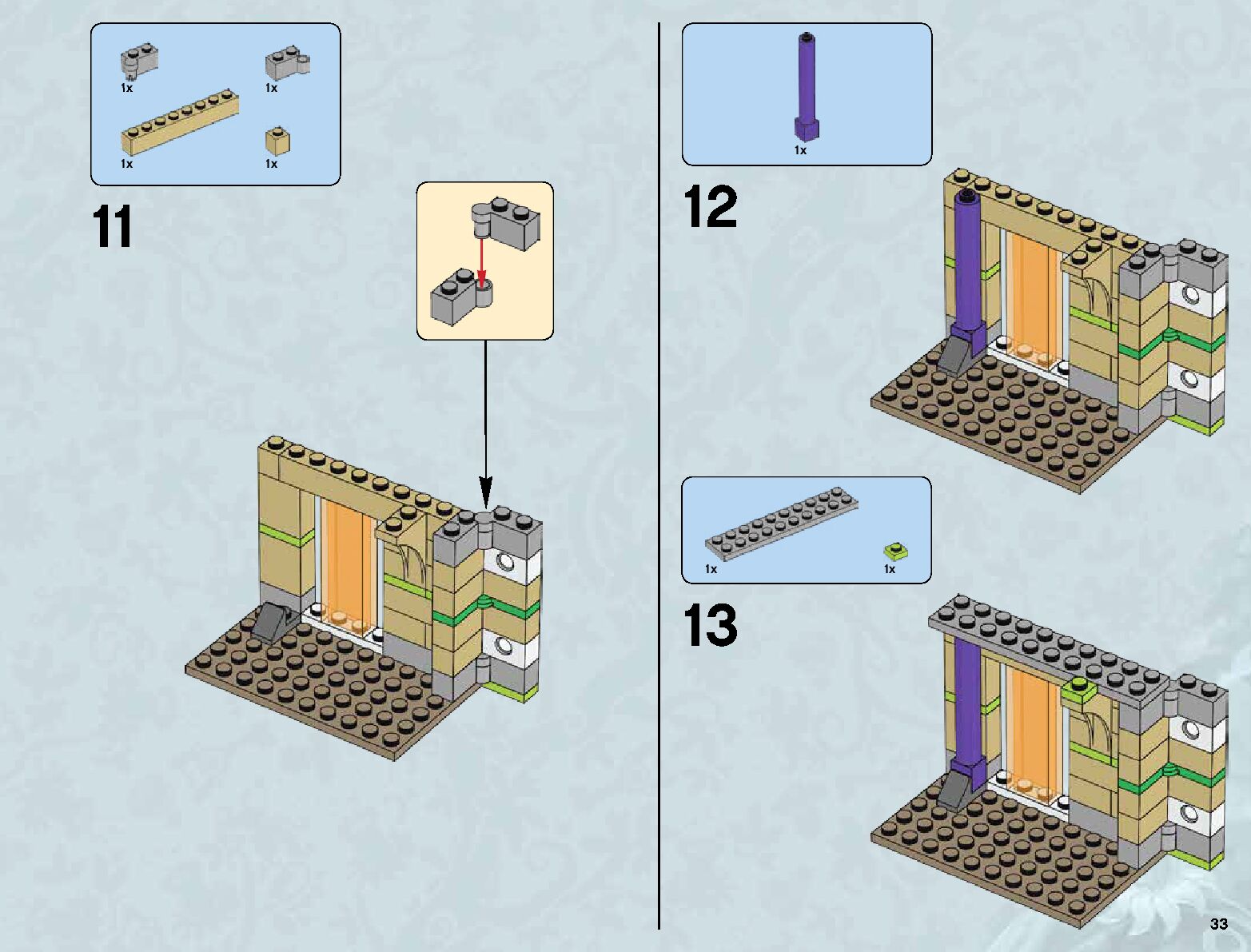 1x
1x
1x
1x

11

1x

12

1x
1x

13

33