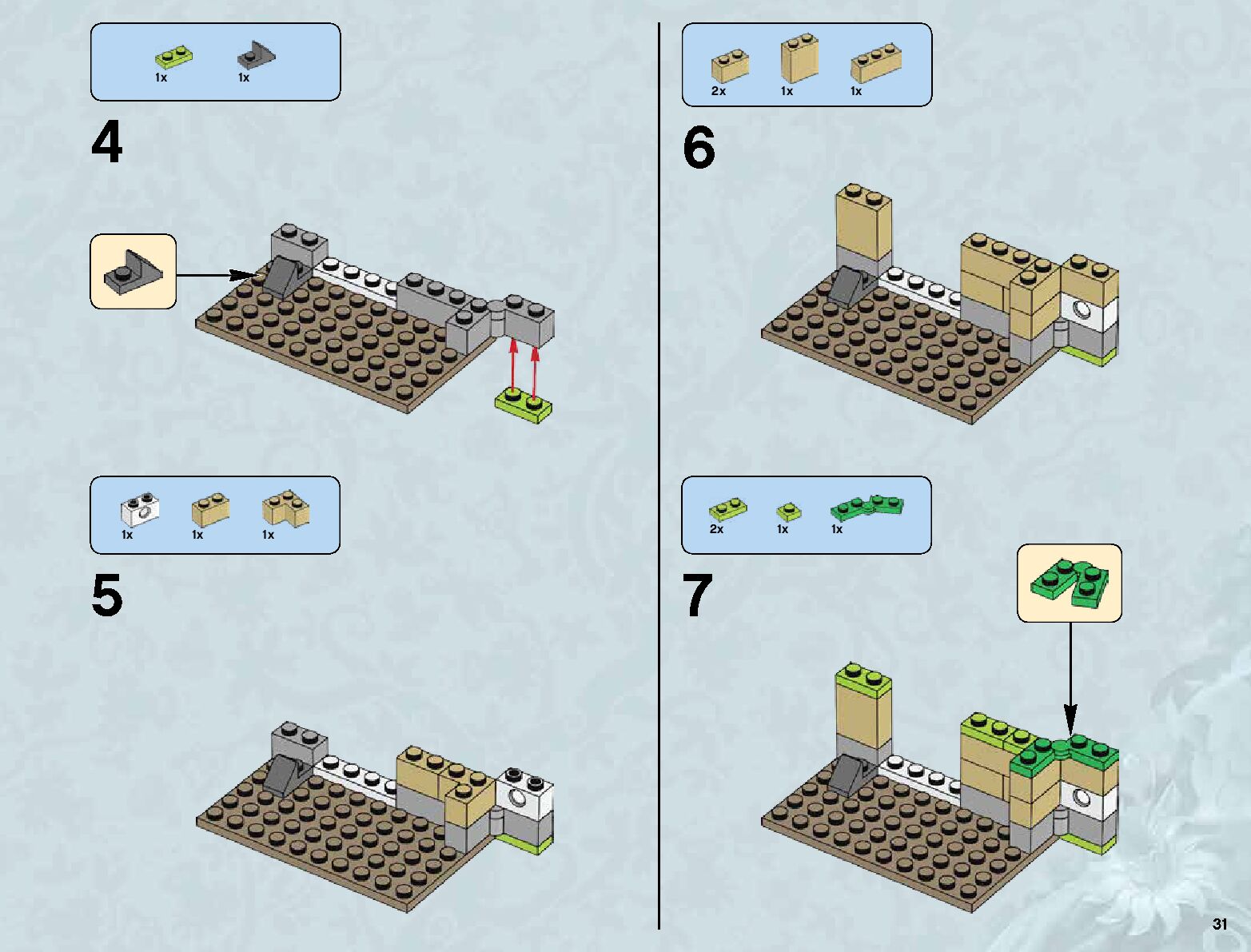 1x 1x

4

1x 1x 1x

5

2x 1x 1x

6

2x 1x 1x

7

31