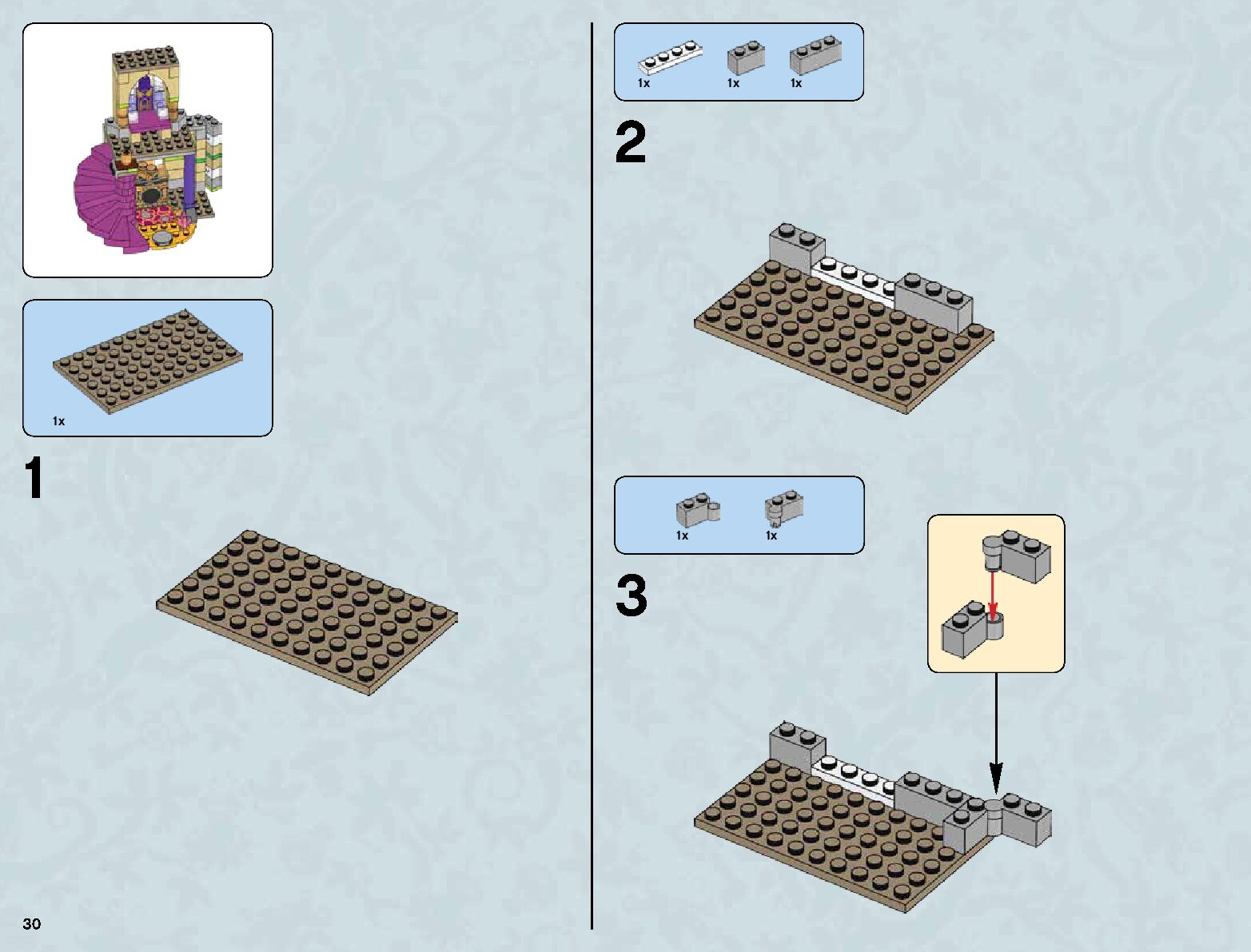 1x

1

30

1x 1x 1x

2

1x 1x

3