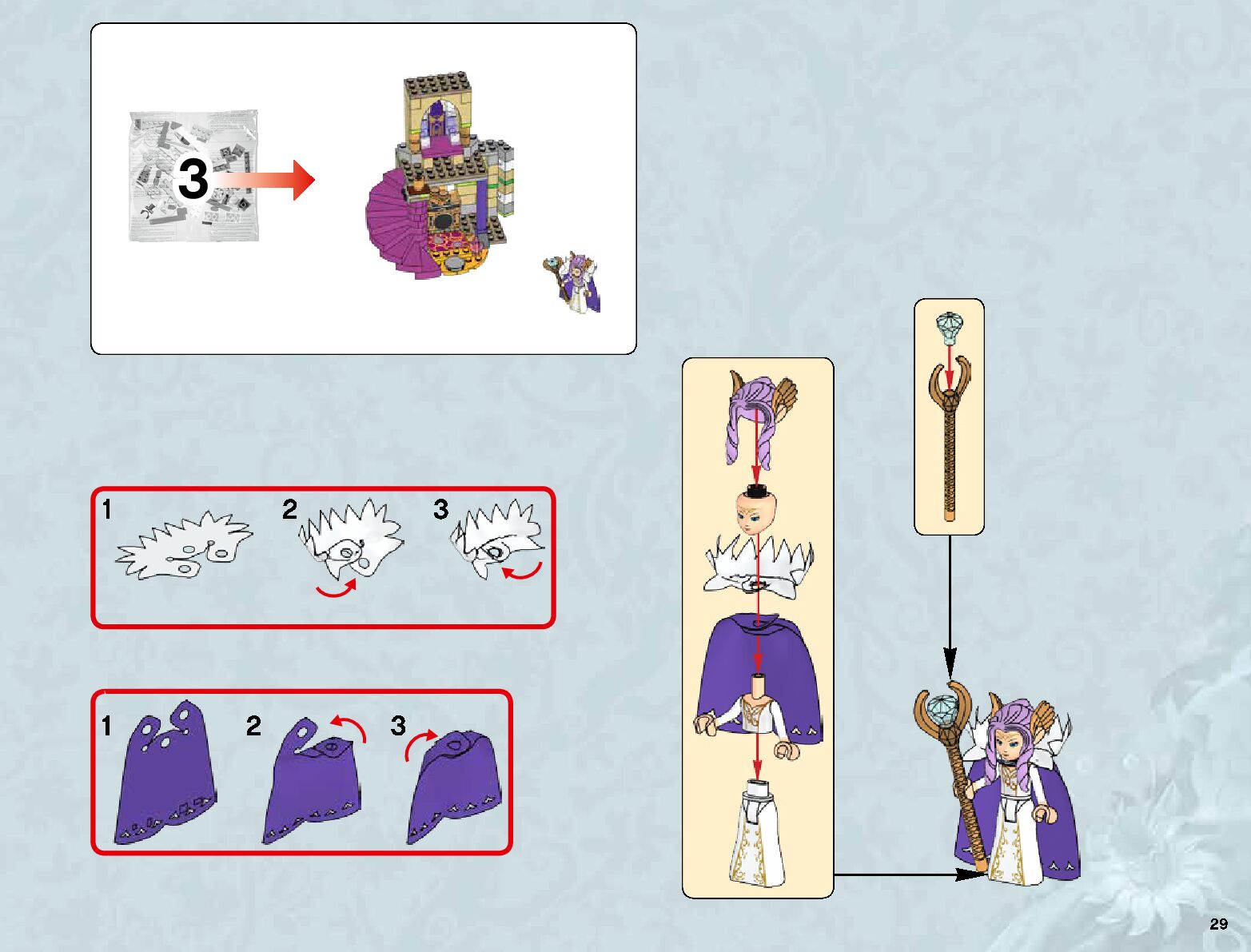 3

1

2

3

1

2

3

29