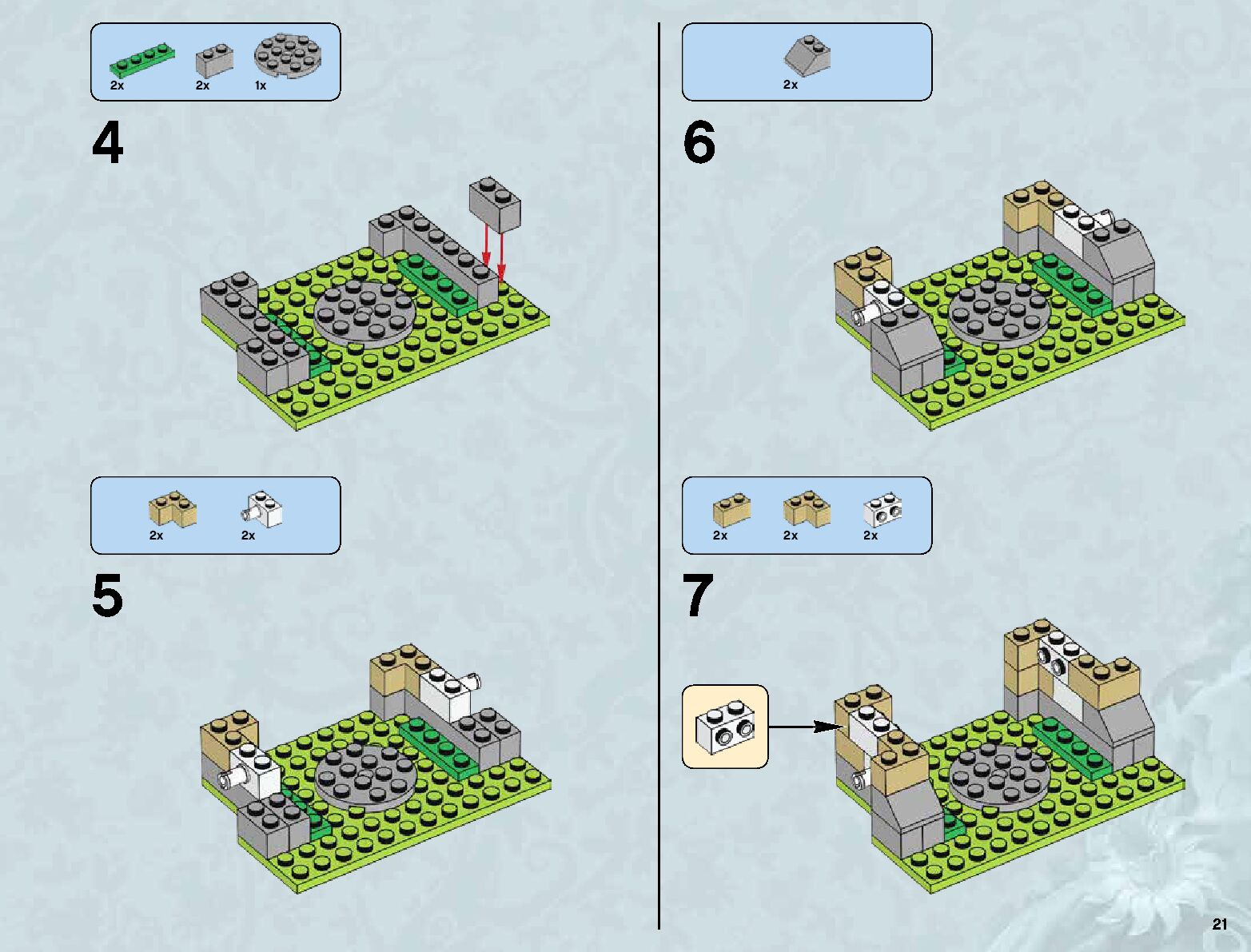 2x 2x 1x

4

2x 2x

5

2x

6

2x 2x 2x

7

21