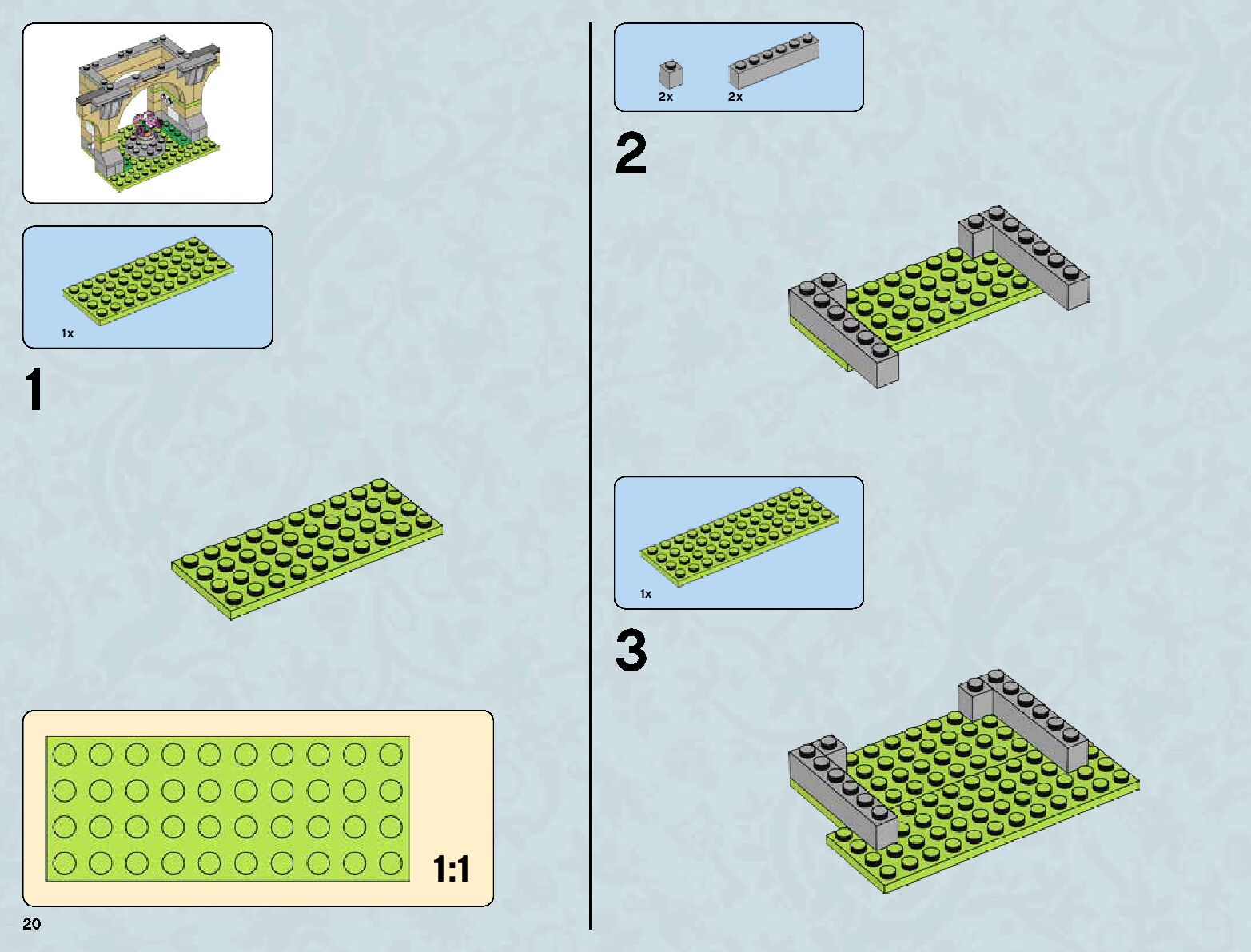 1x

1

1:1

20

2x 2x

2

1x

3