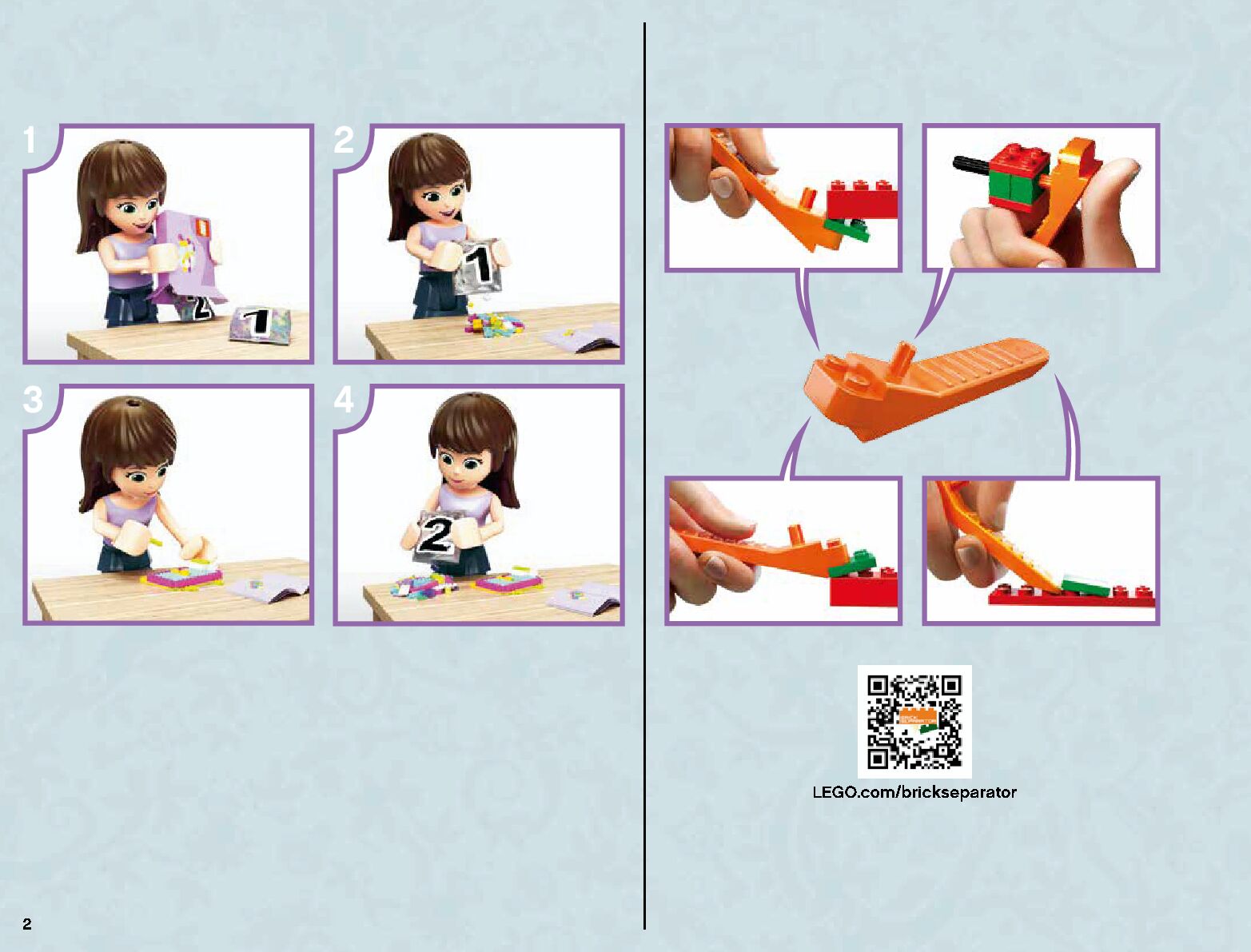 1

2

1

2

1

3

4

2

LEGO.com/brickseparator

2