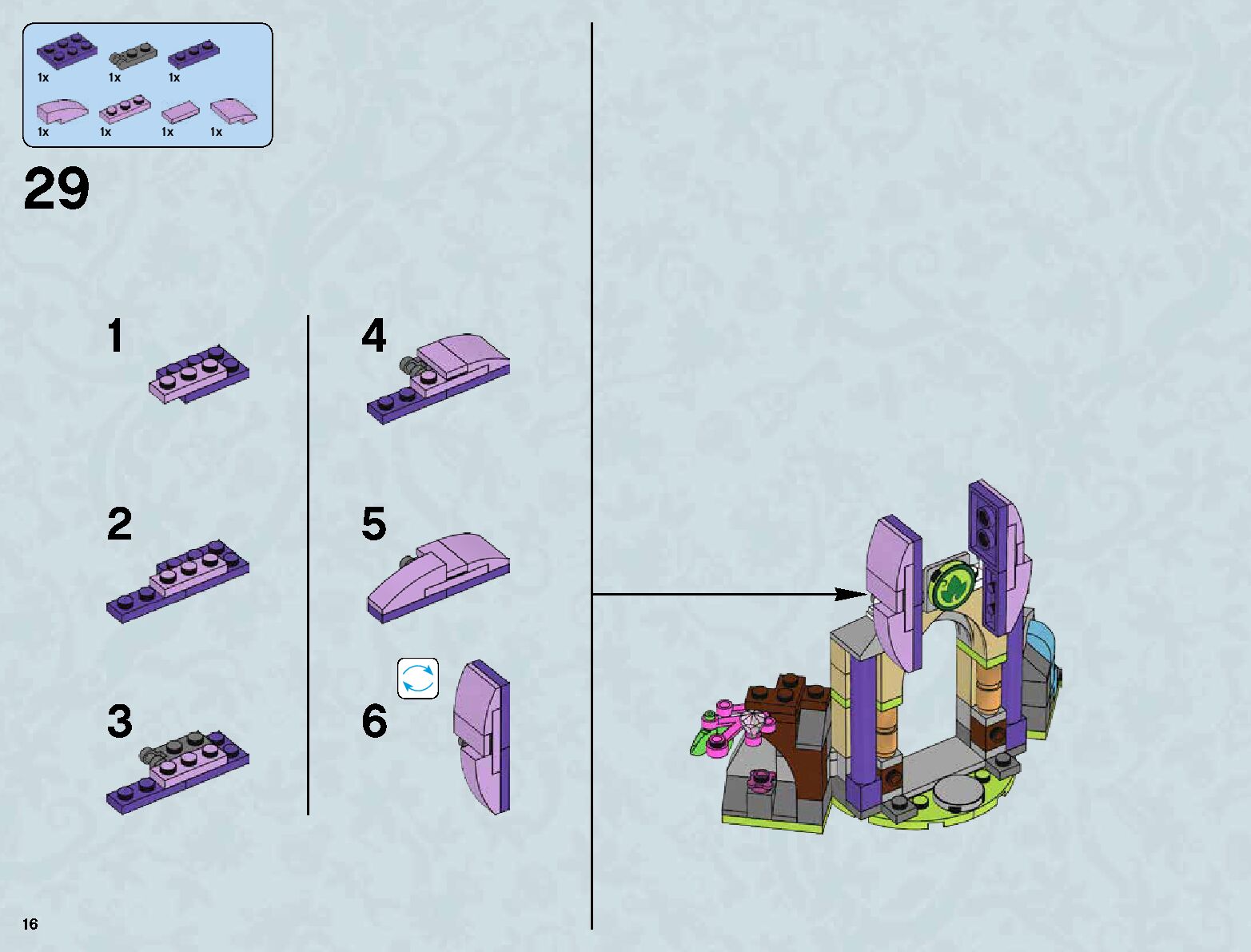 1x 1x 1x
1x 1x 1x 1x

29

1

2

3

4

5

6

16