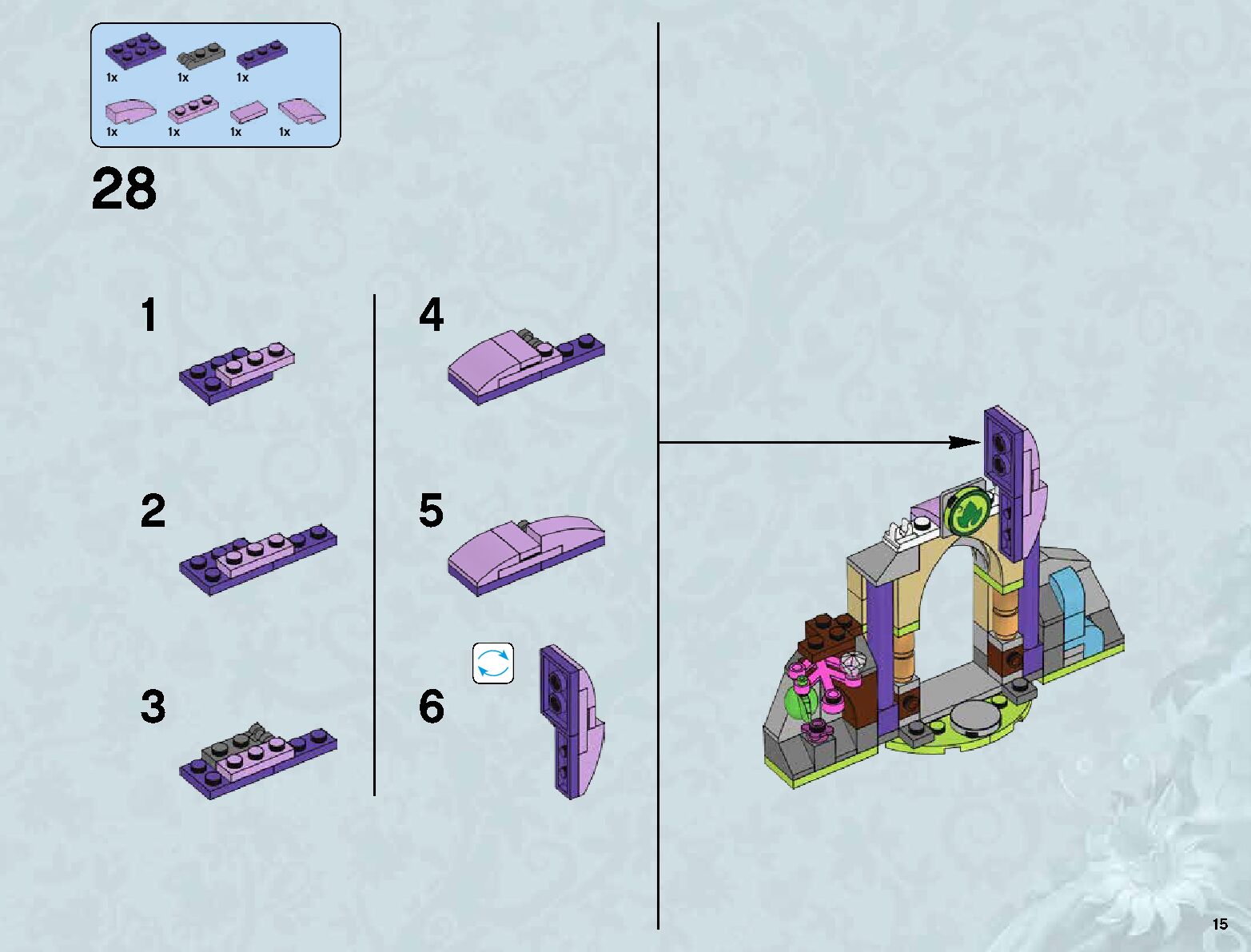 1x 1x 1x
1x 1x 1x 1x

28

1

2

3

4

5

6

15