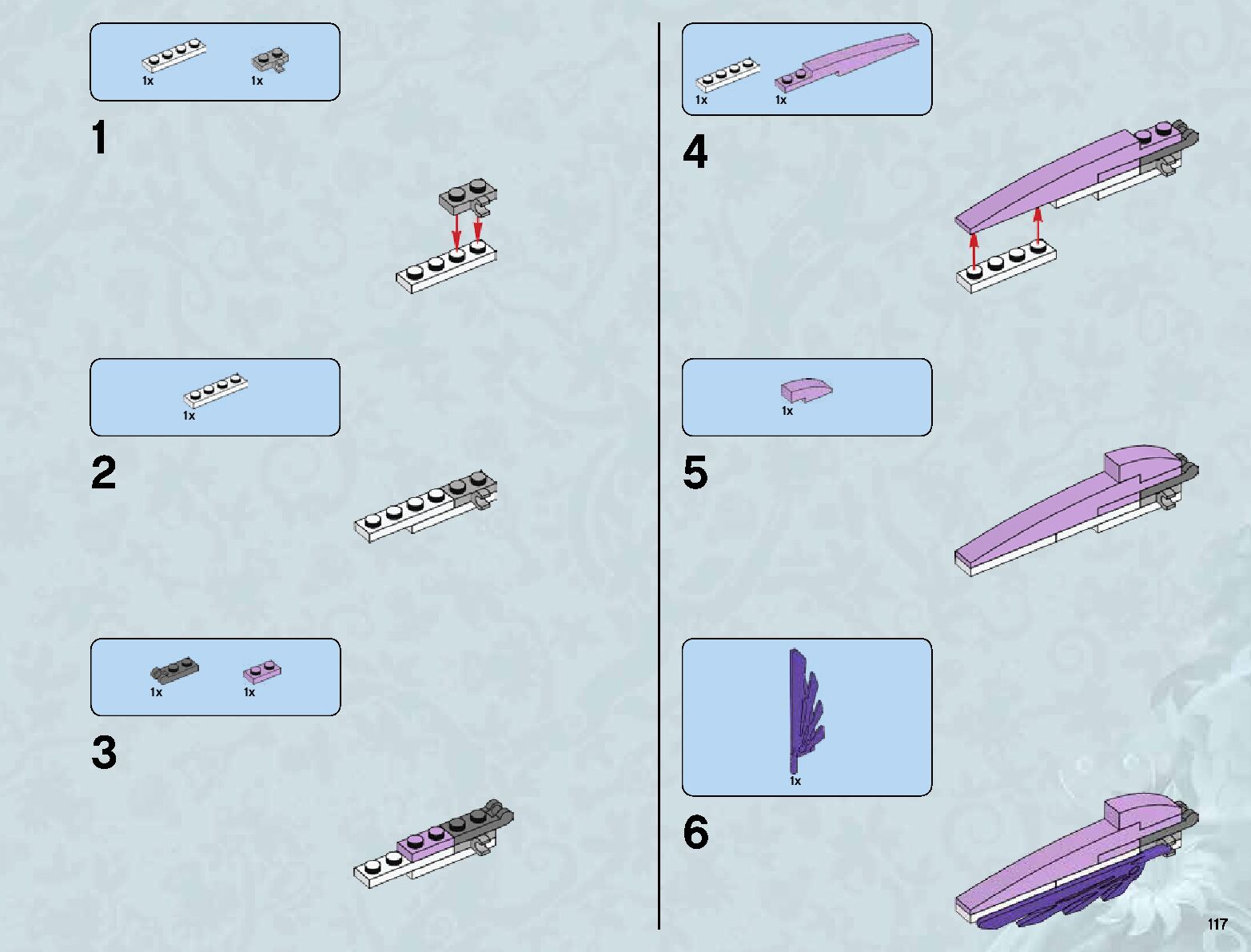 1x 1x

1

1x

2

1x 1x

3

1x 1x

4

1x

5

1x

6

117