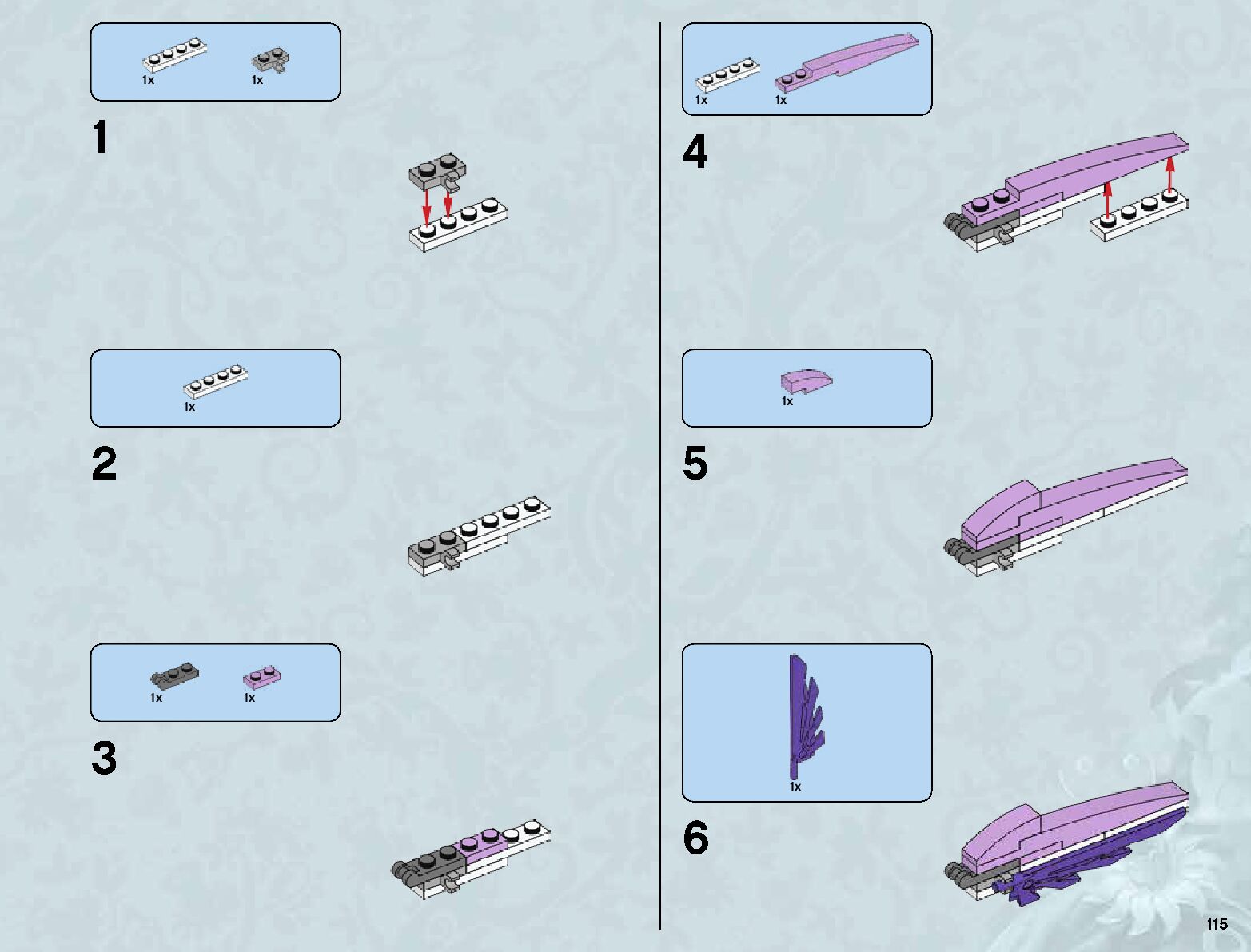 1x 1x

1

1x

2

1x 1x

3

1x 1x

4

1x

5

1x

6

115