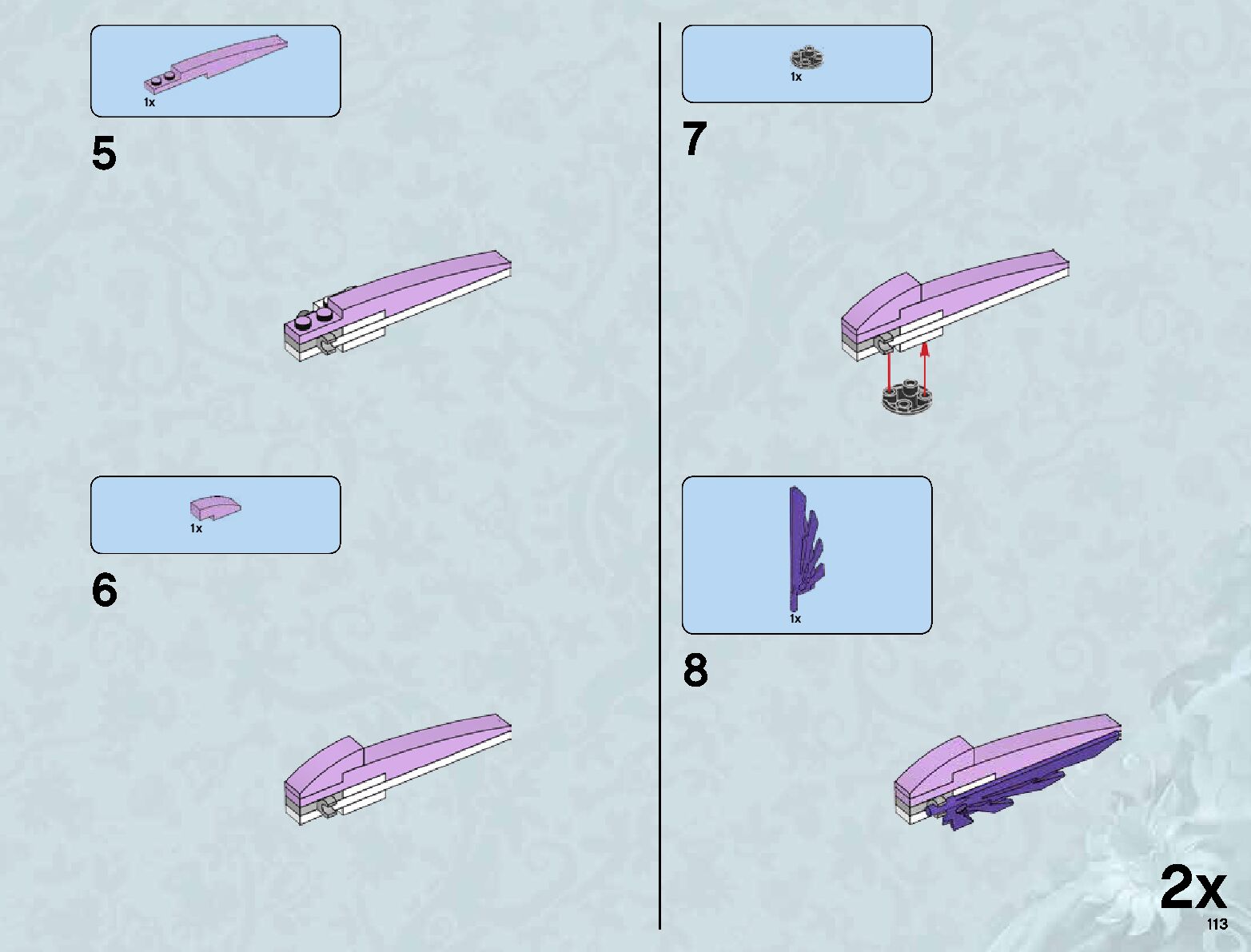 1x

5

1x

6

1x

7

1x

8

2x

113