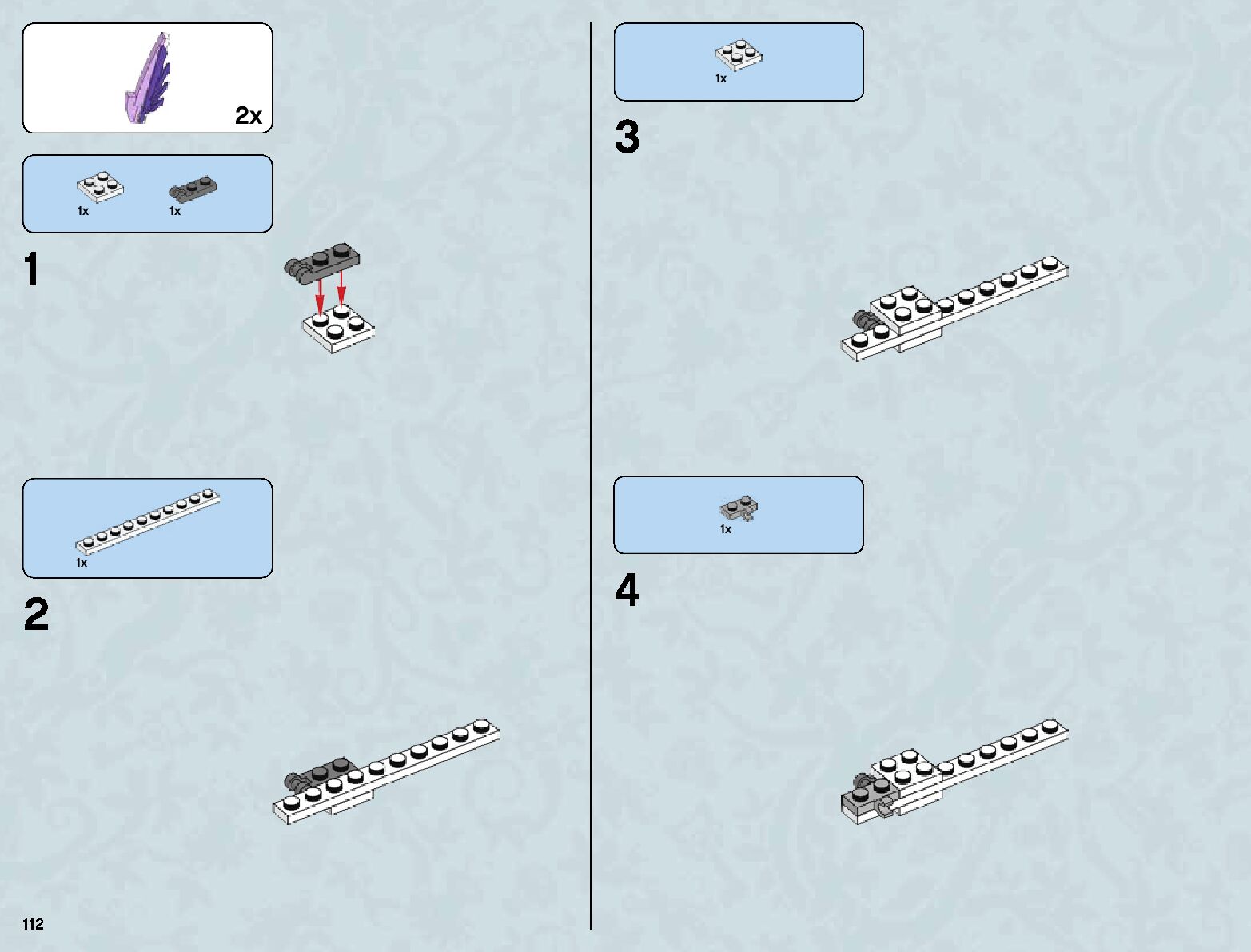 2x

1x 1x

1

1x

2

112

1x

3

1x

4