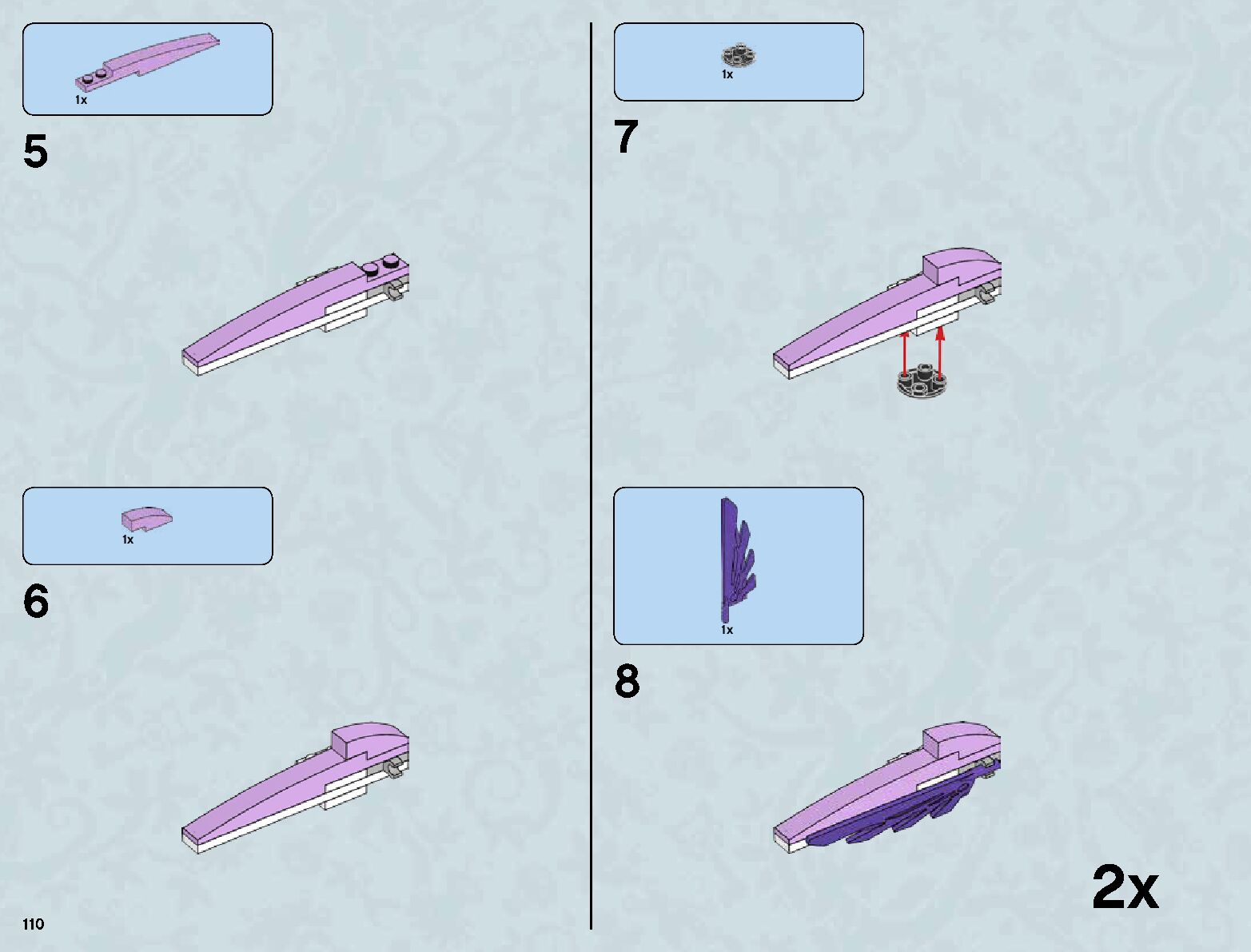 1x

5

1x

6

110

1x

7

1x

8

2x