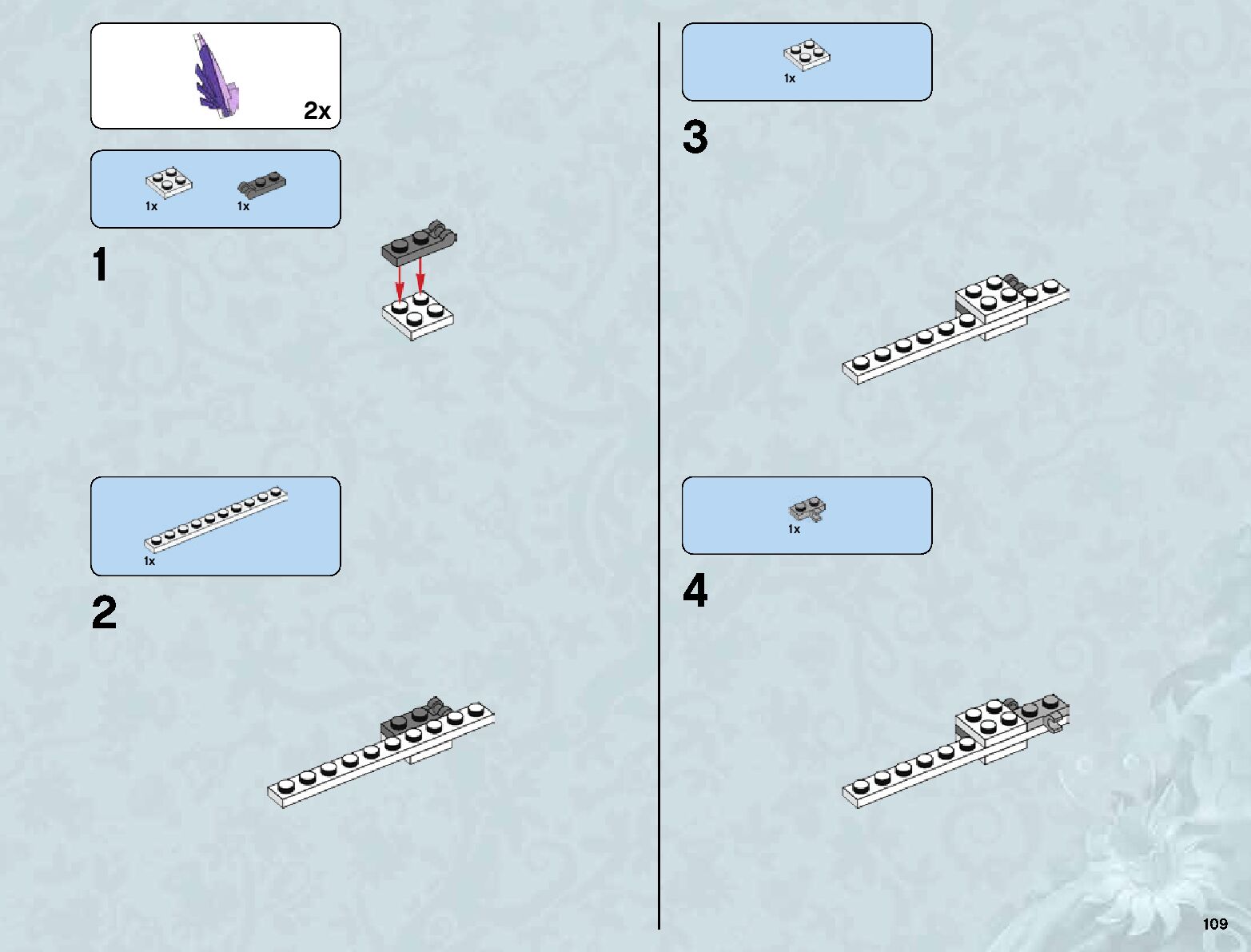 2x

1x 1x

1

1x

2

1x

3

1x

4

109