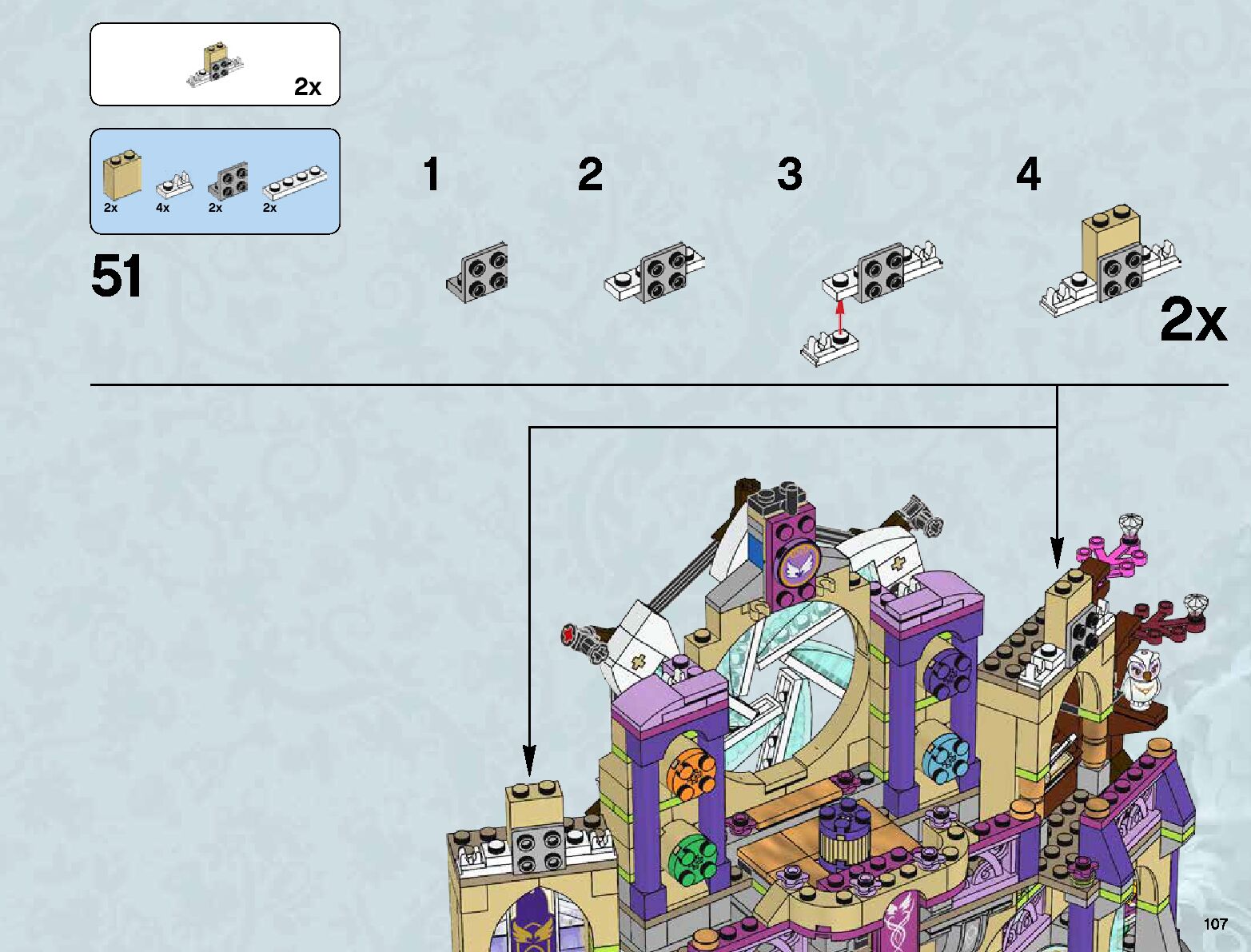 2x

2x 4x 2x 2x

51

1

2

3

4

2x

107