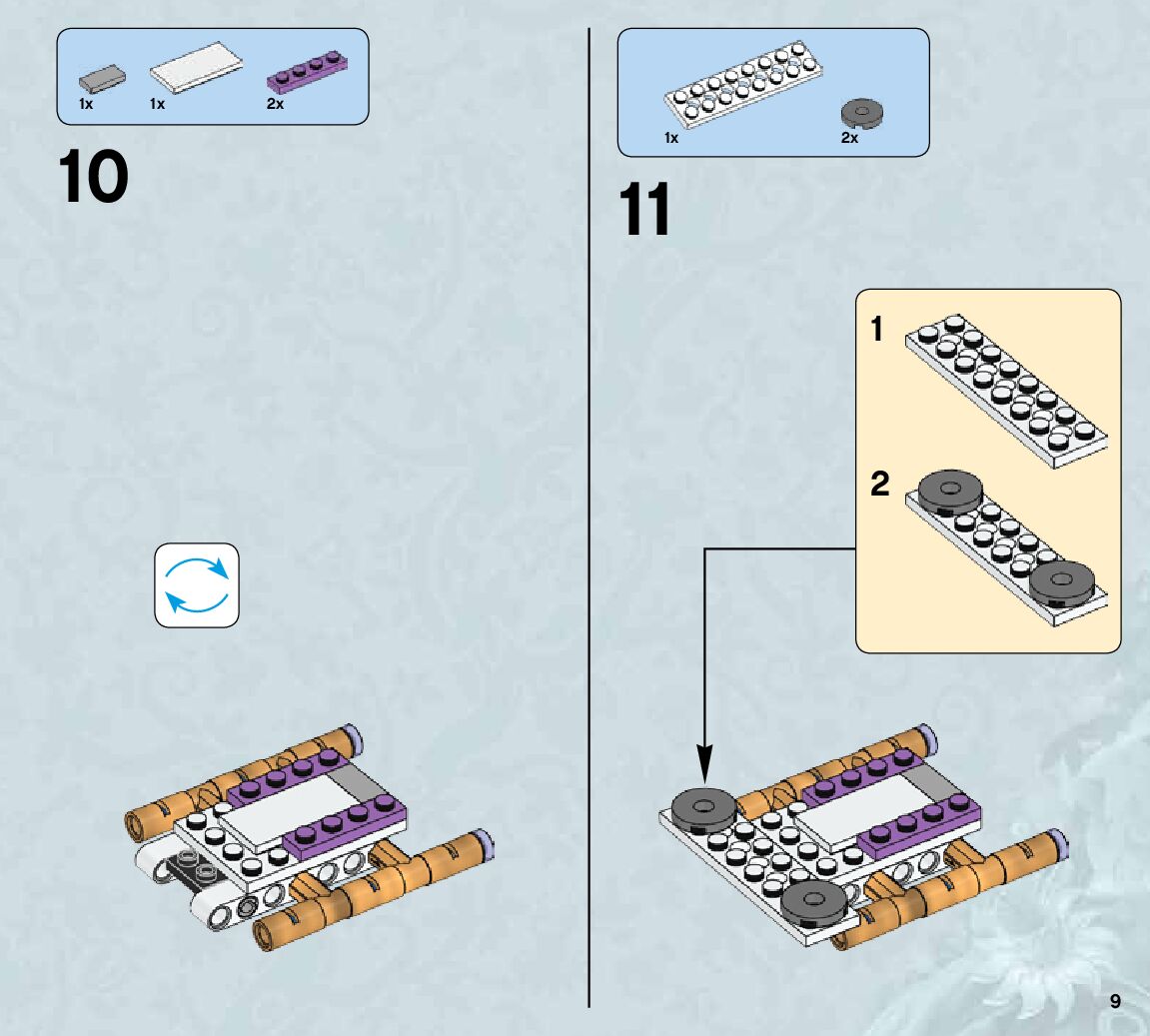 1x 1x 2x

10

1x 2x

11

1

2

9