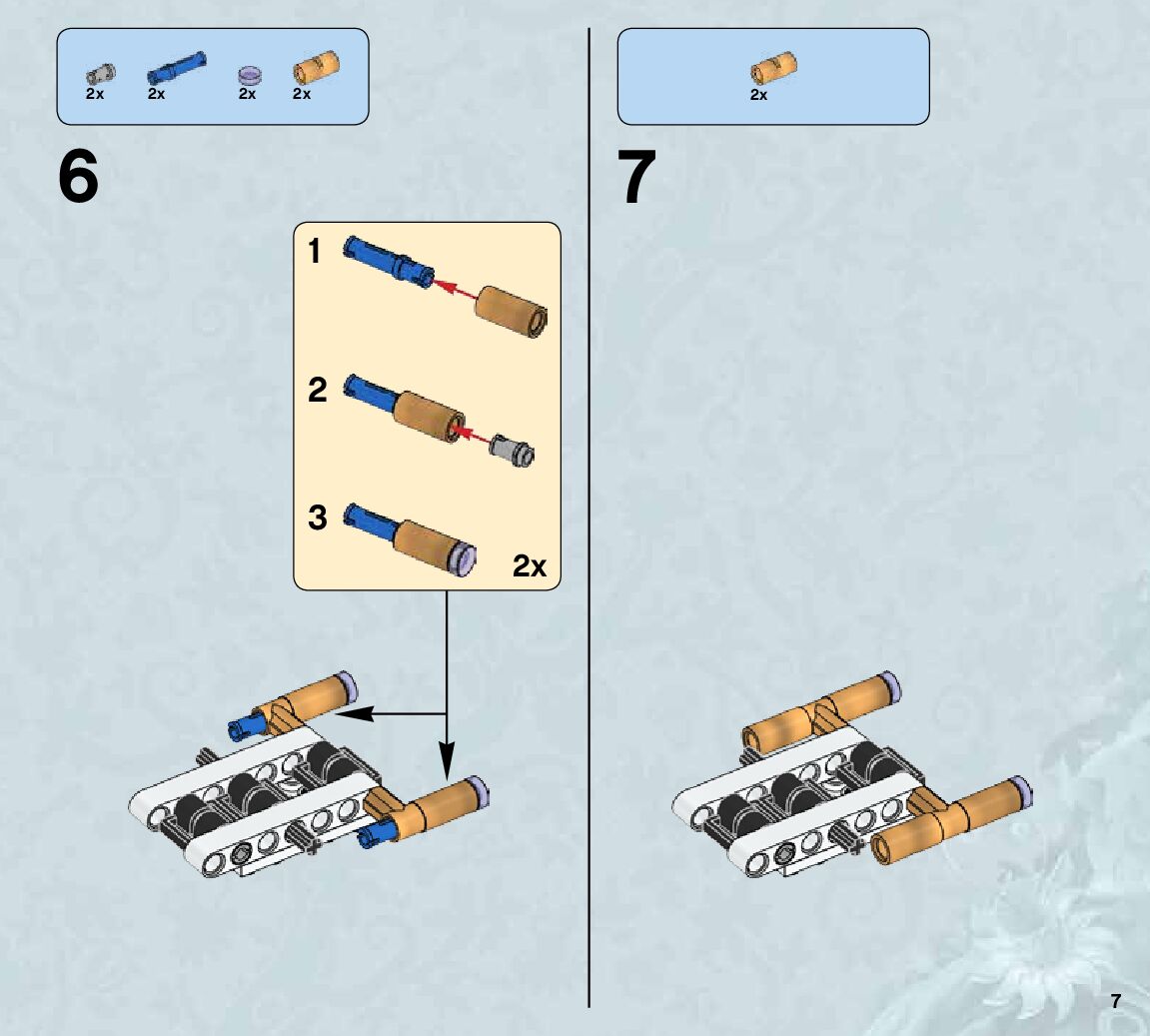 2x 2x 2x 2x

6

1

2

3

2x

2x

7

7