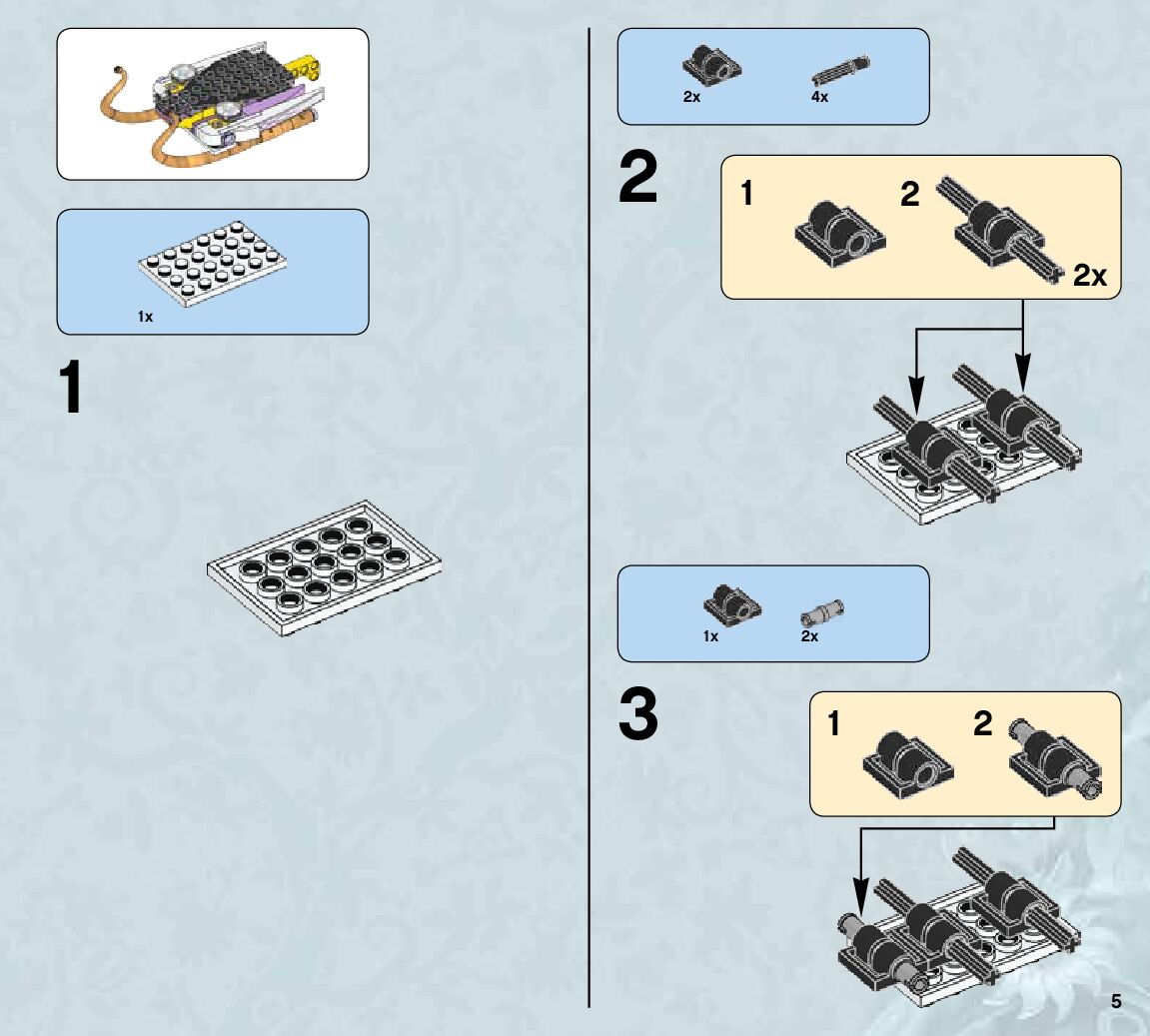 1x

1

2x 4x

2

1 2 2x

1x 2x

3

1 2

5