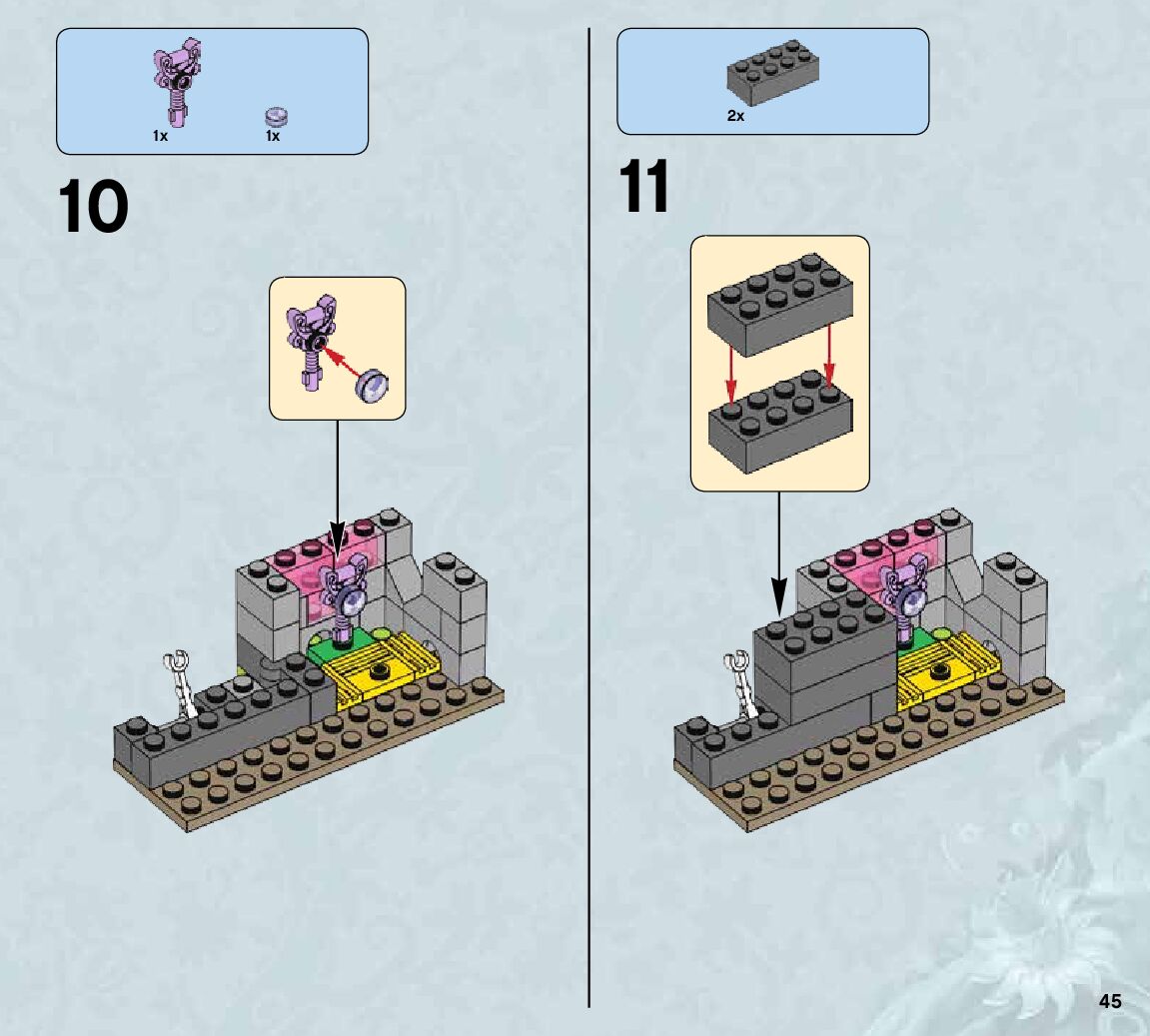 1x 1x

10

2x

11

45