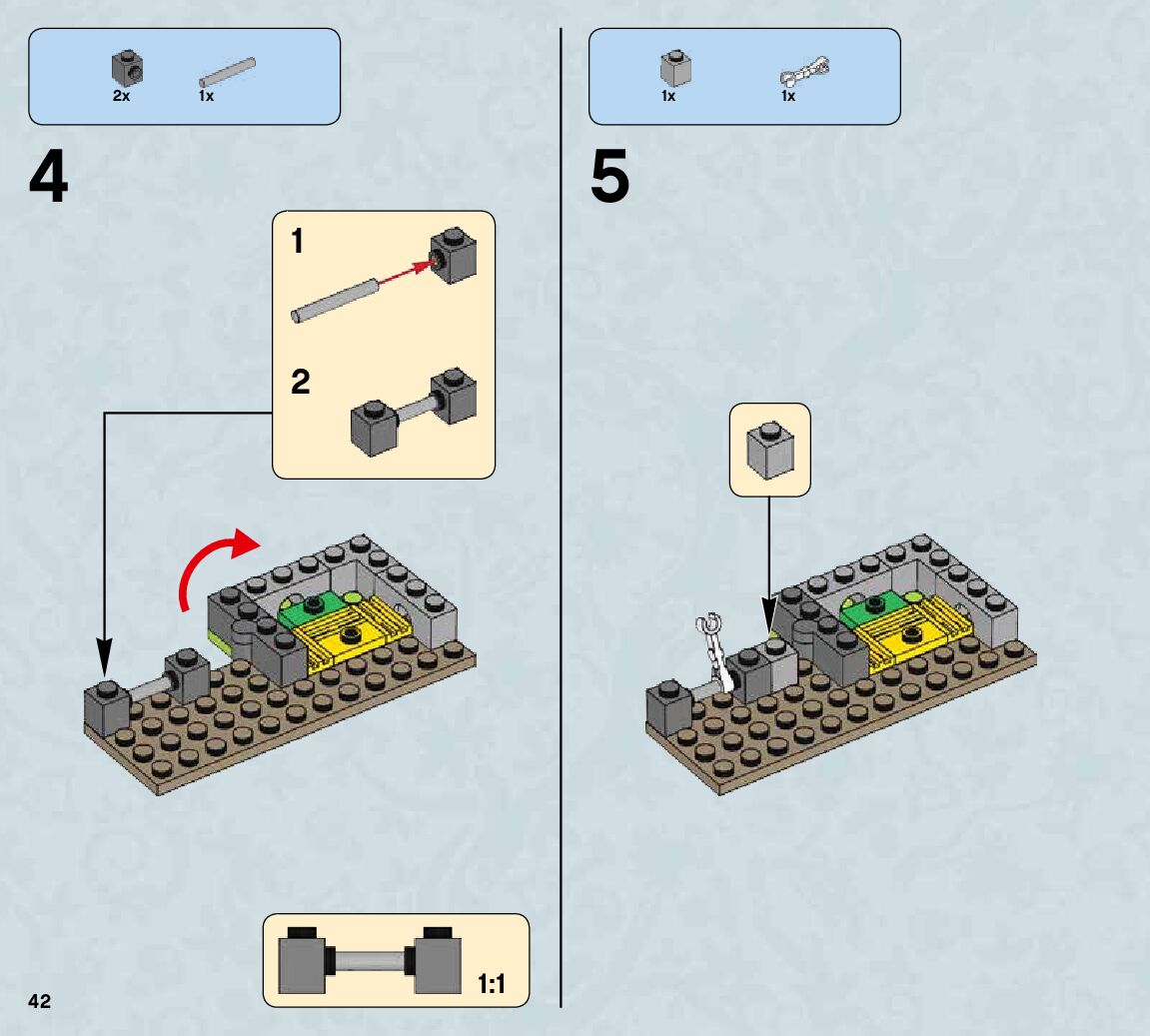 2x 1x

4

1

2

1:1

42

1x 1x

5