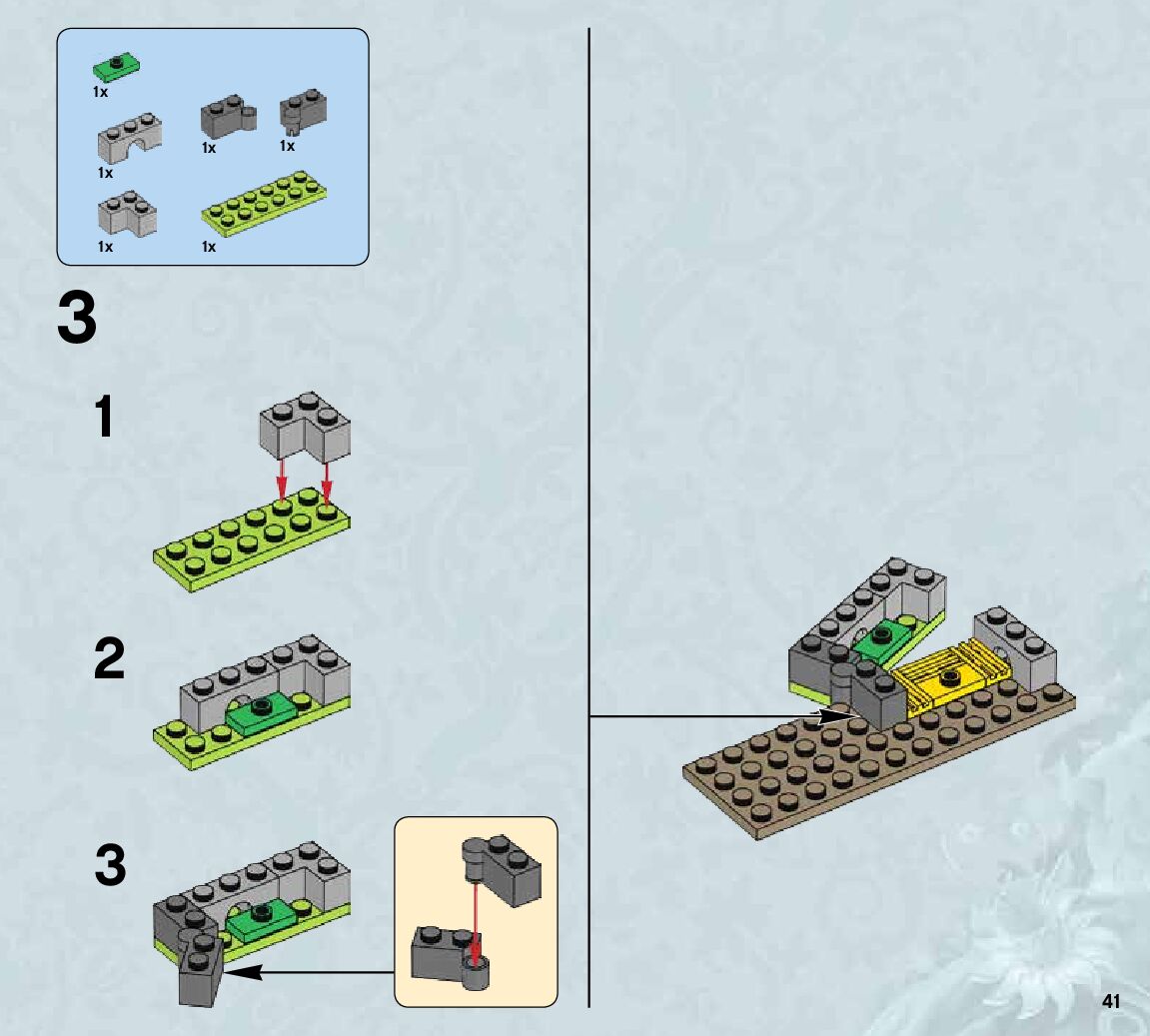 1x

1x

1x

1x

1x

1x

3

1

2

3

41