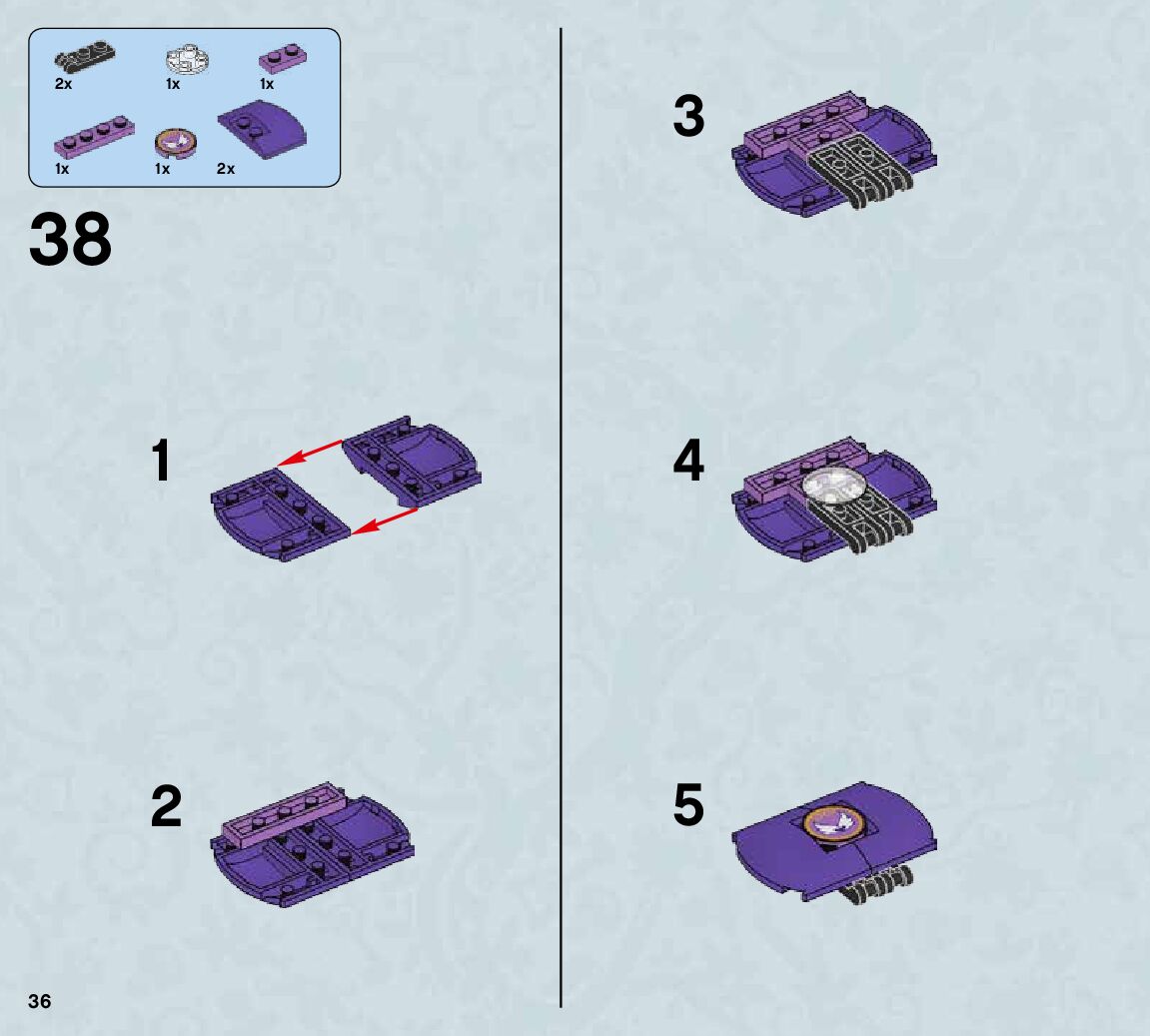 2x
1x
1x
1x
1x
2x

38

1

2

3

4

5

36