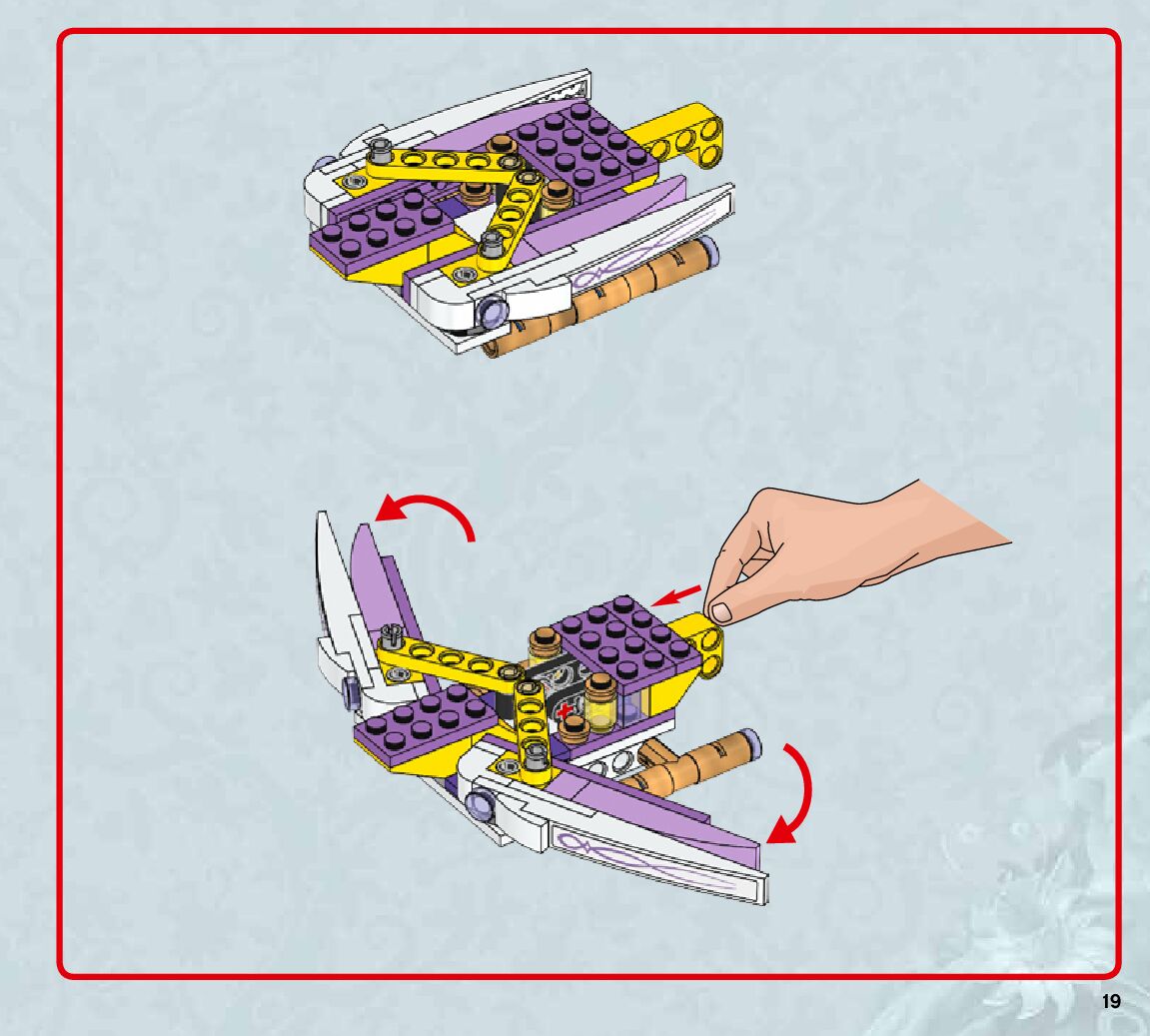 19