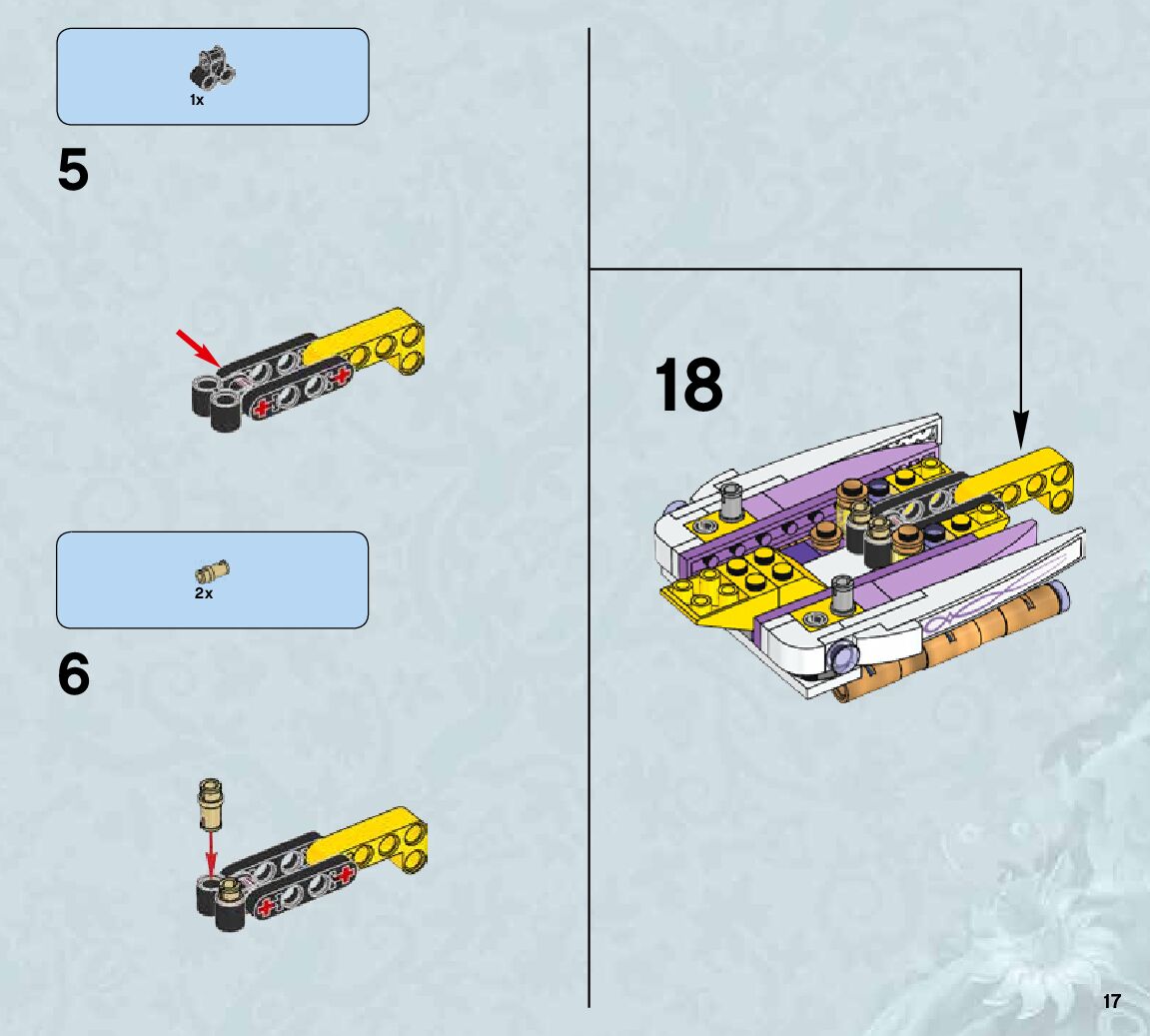 1x

5

2x

6

18

17