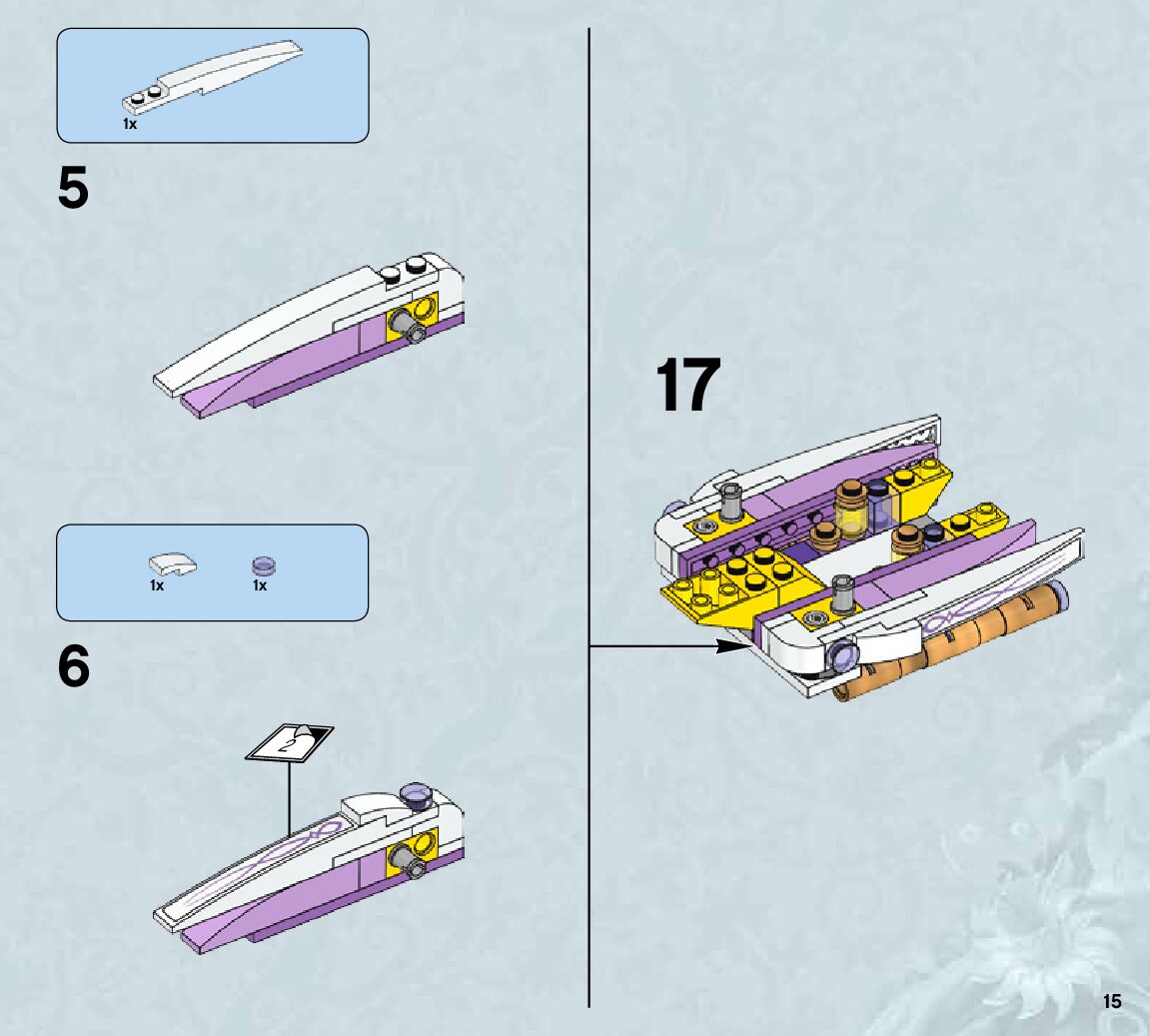 1x

5

1x 1x

6

2

17

15