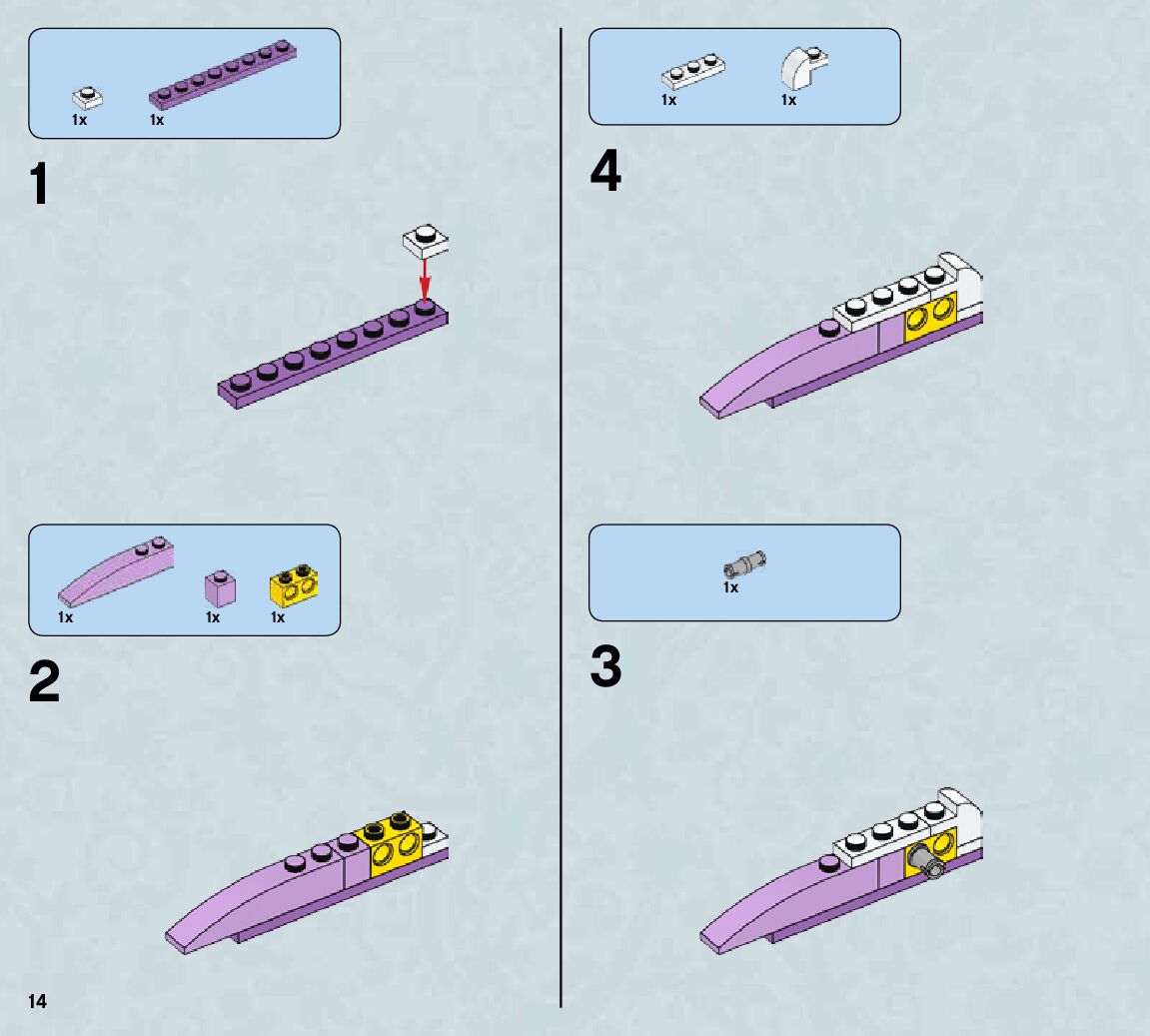 1x 1x

1

1x 1x 1x

2

14

1x 1x

4

1x

3