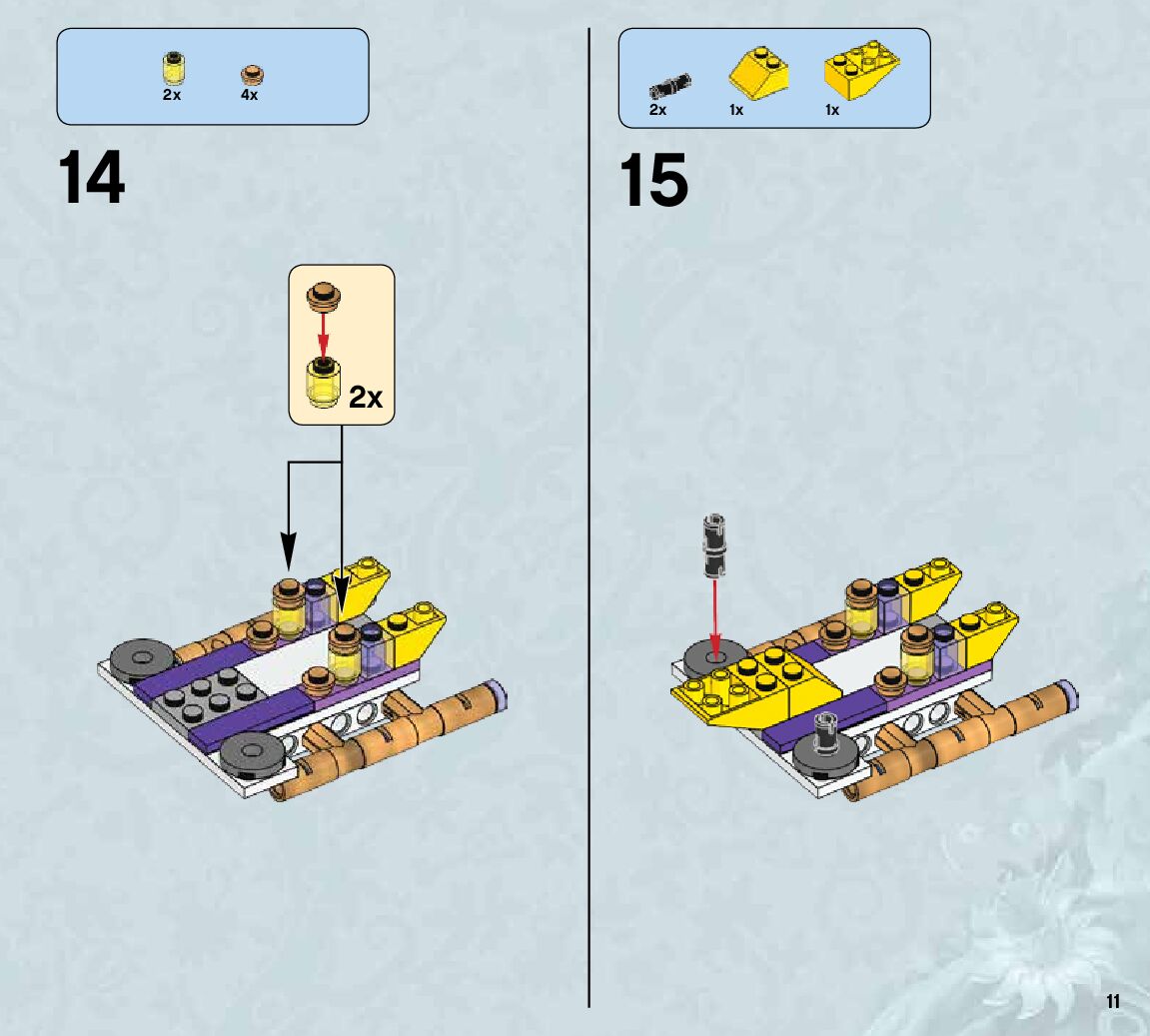 2x 4x

14

2x

2x 1x 1x

15

11