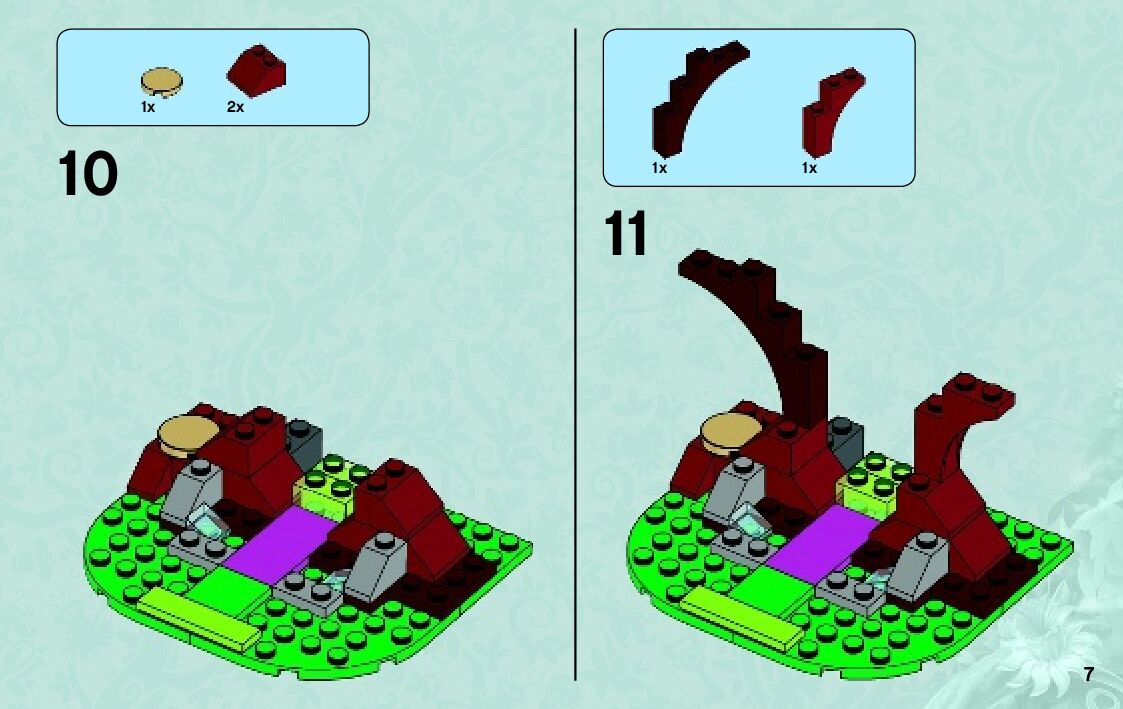 1x 2x

10

1x 1x

11

7