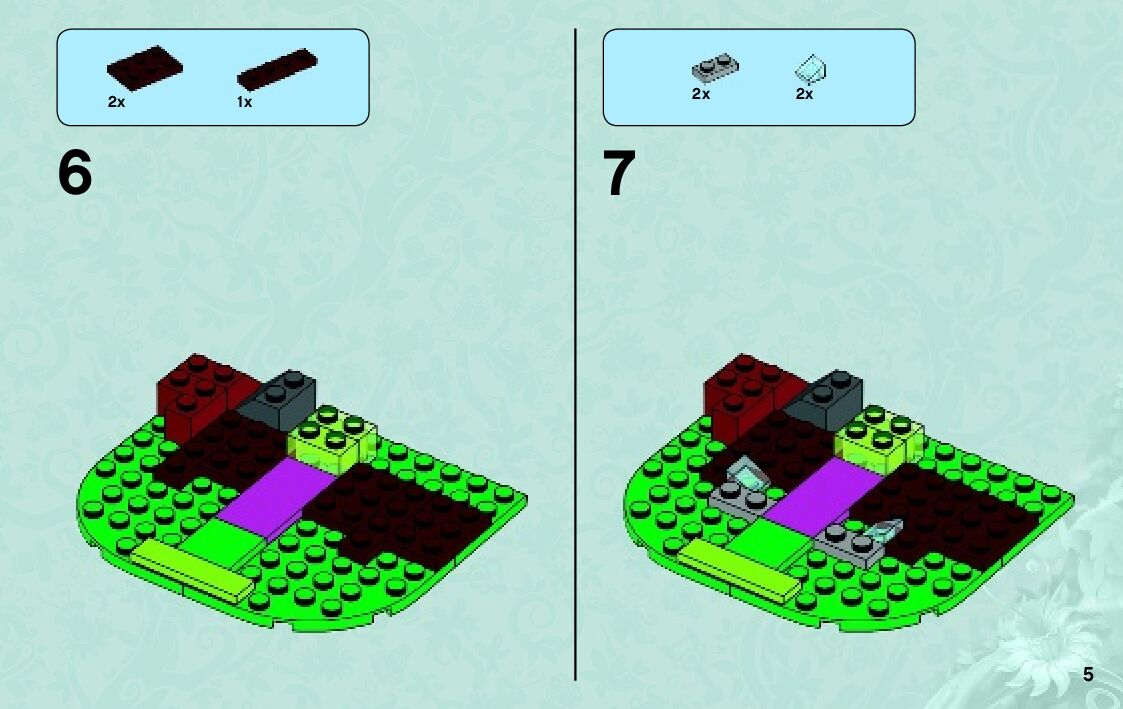 2x 1x

6

2x 2x

7

5