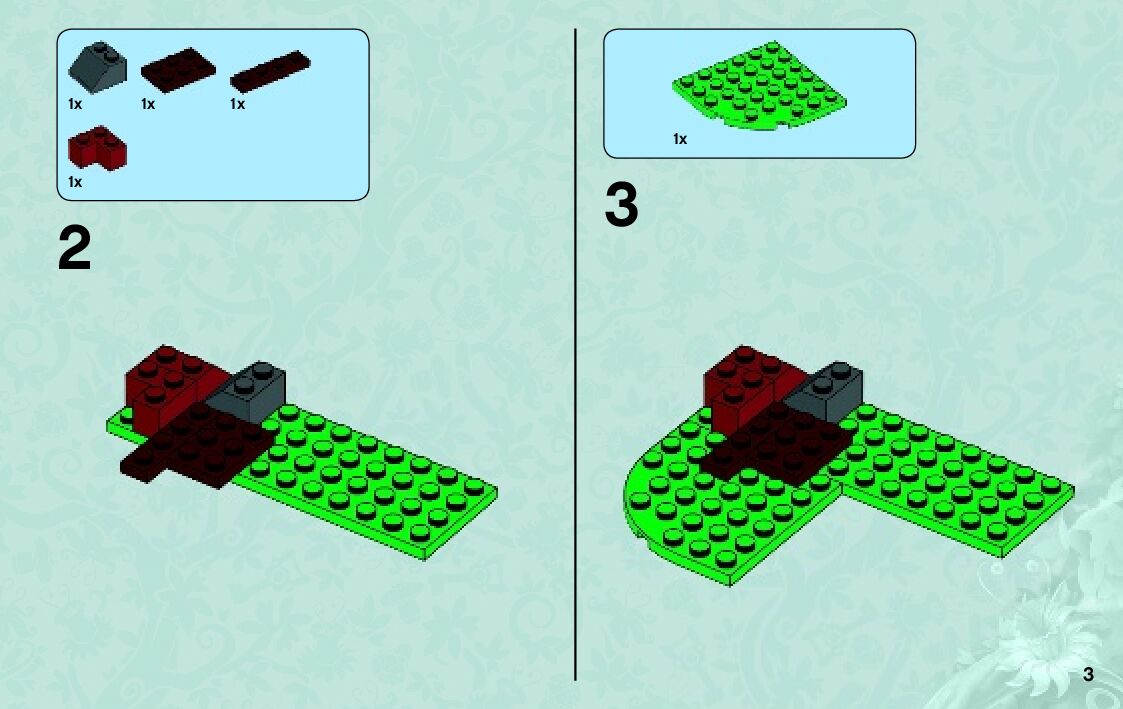 1x 1x 1x

1x

2

1x

3

3