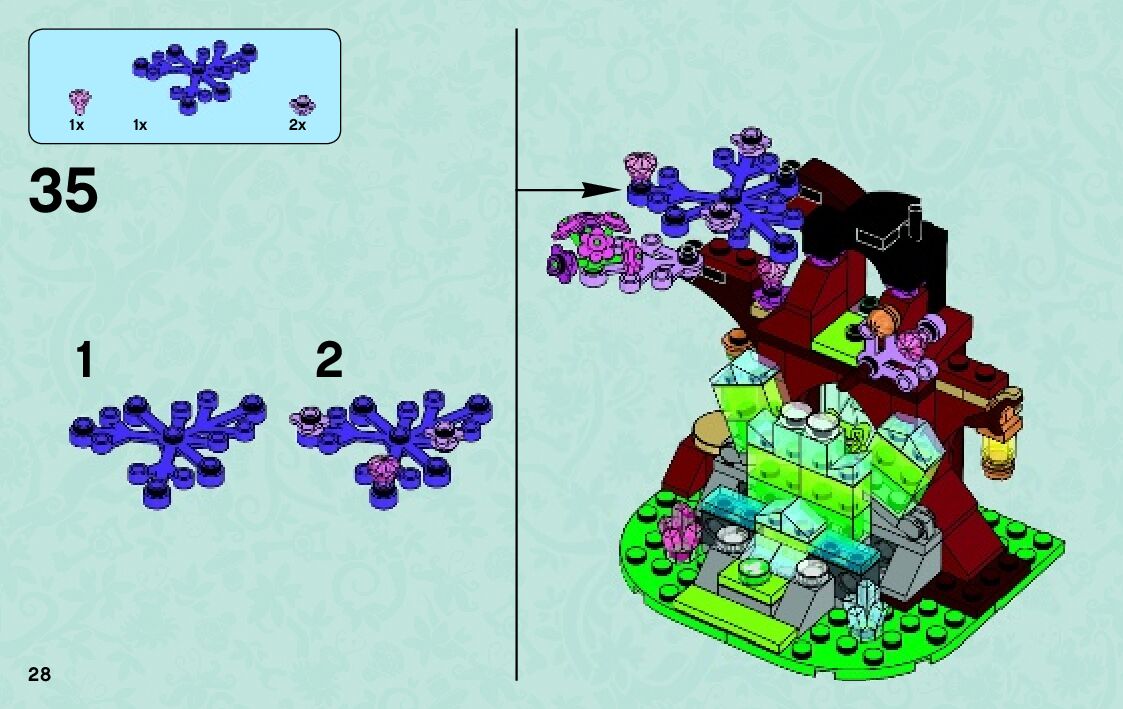 1x 1x 2x

35

1

2

28