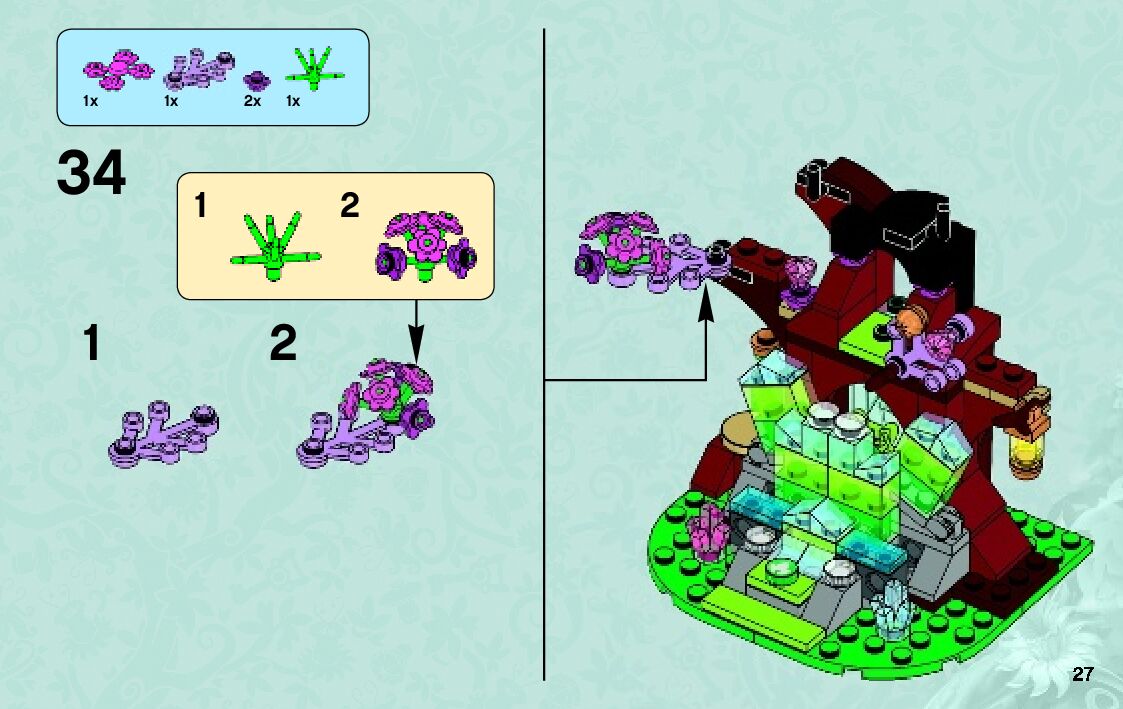 1x 1x 2x 1x

34

1 2

1 2

27