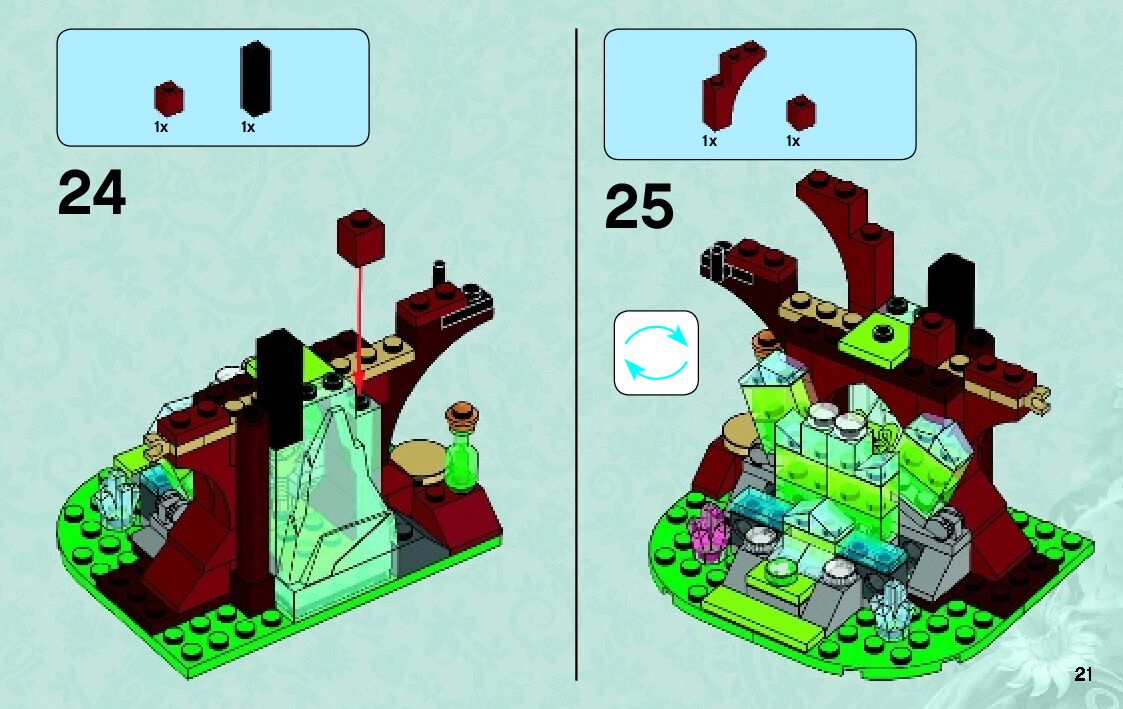 1x 1x

24

1x 1x

25

21