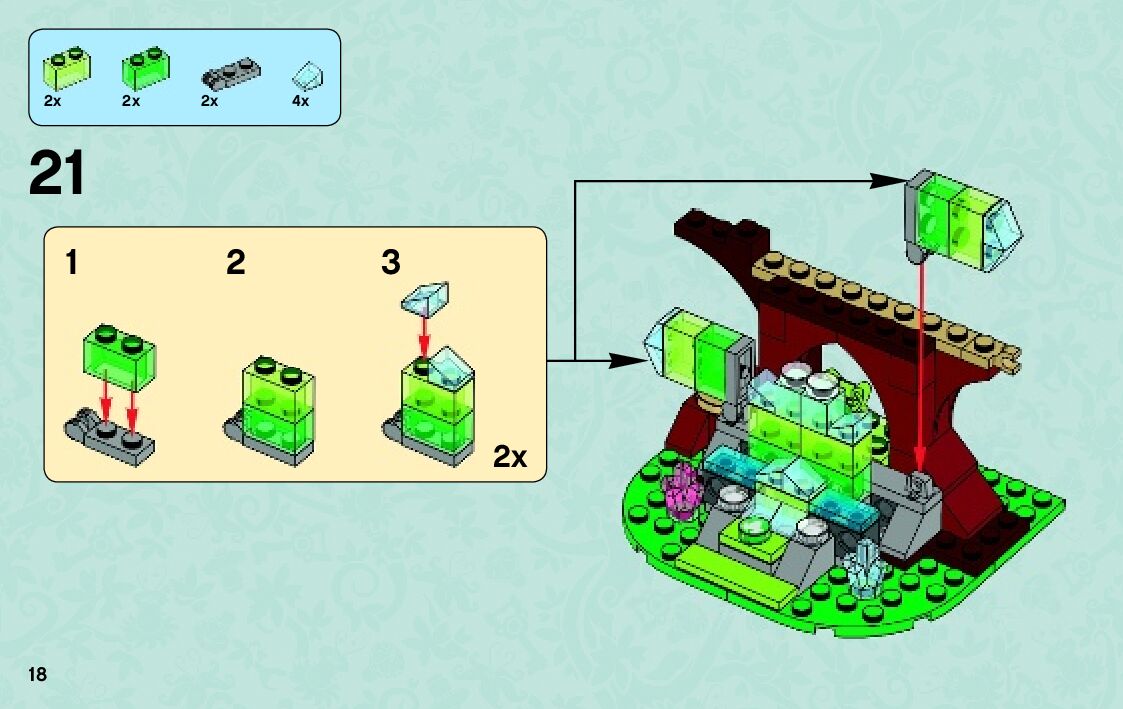 2x 2x 2x 4x

21

1 2 3

2x

18