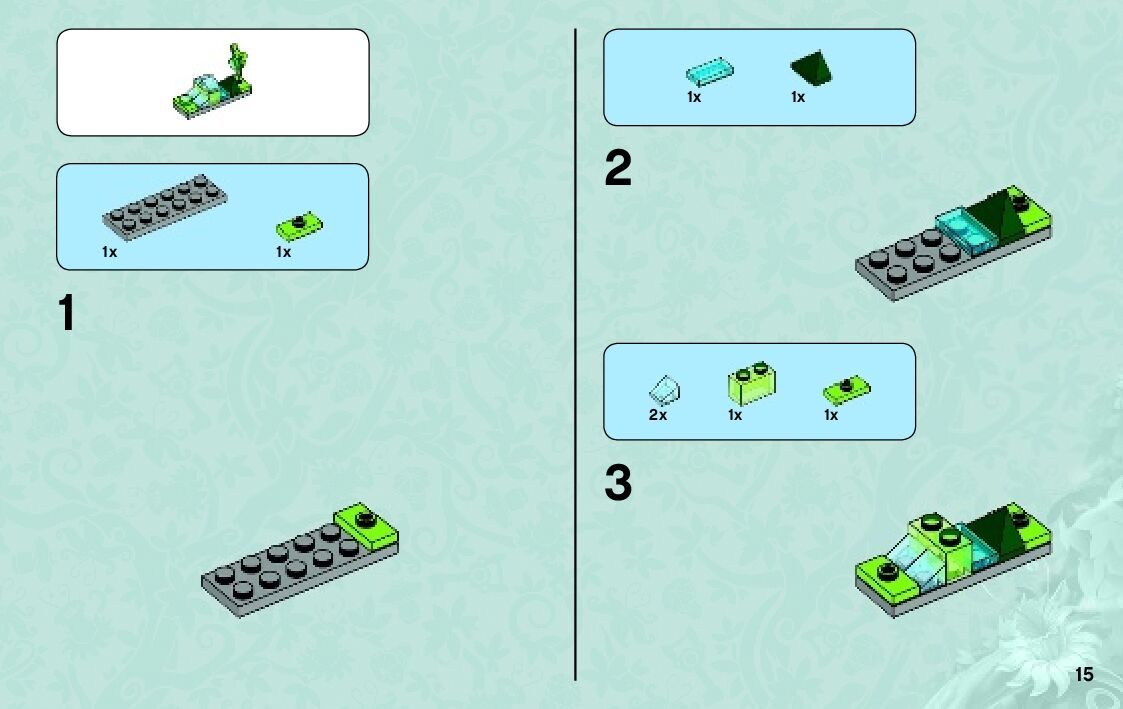 1x 1x

1

1x 1x

2

2x 1x 1x

3

15