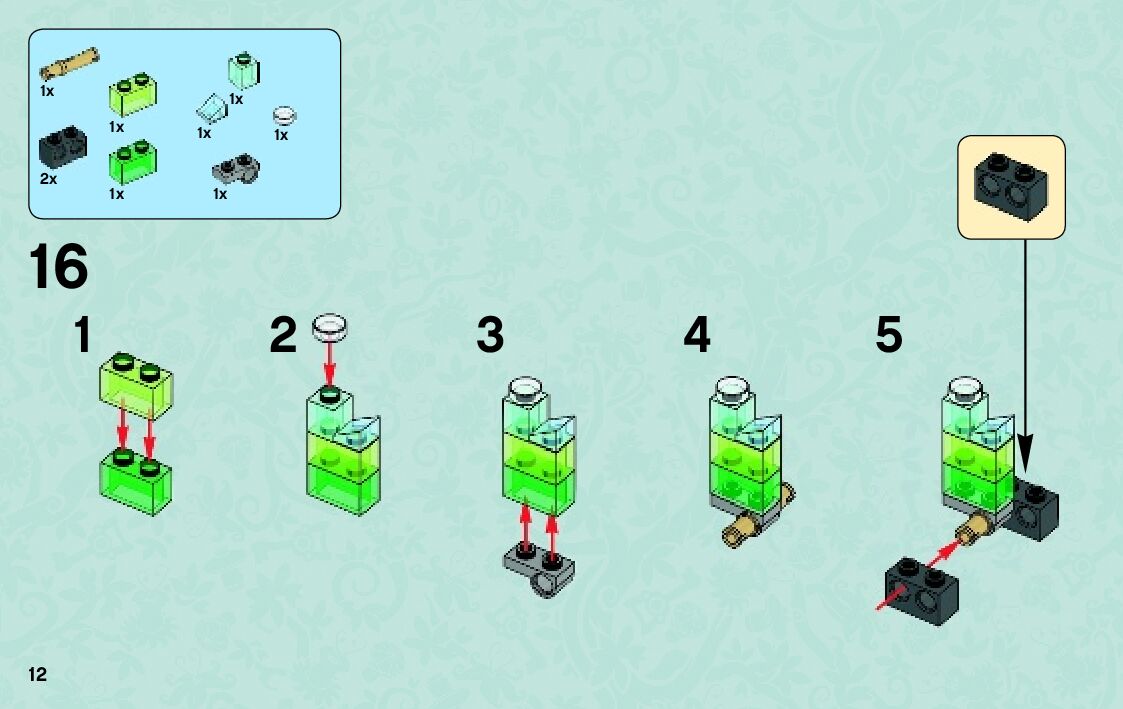 1x
1x
1x
1x
1x
2x
1x
1x

16

1

2

3

4

5

12