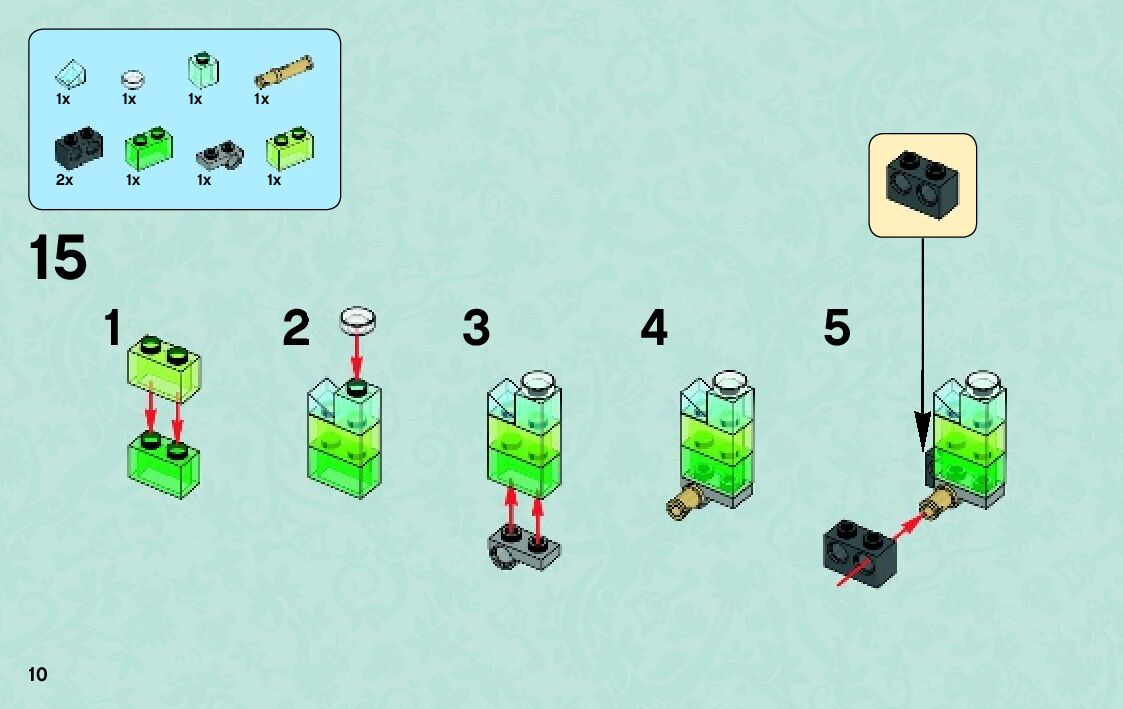 1x 1x 1x 1x
2x 1x 1x 1x

15

1

2

3

4

5

10