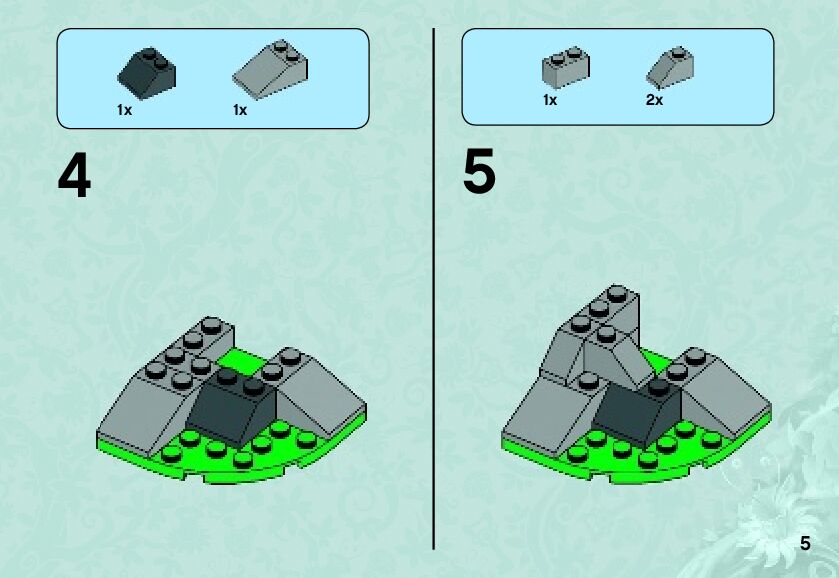 1x 1x

4

1x 2x

5

5