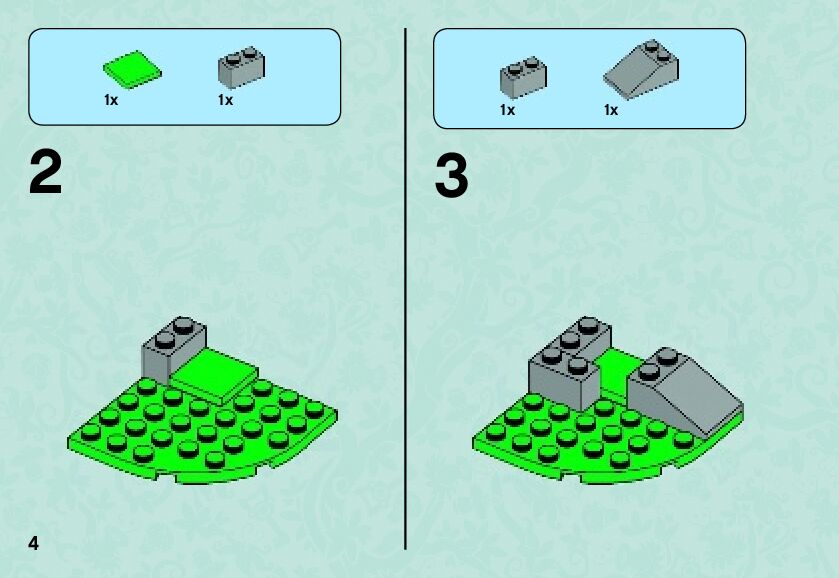 1x 1x

2

1x 1x

3

4